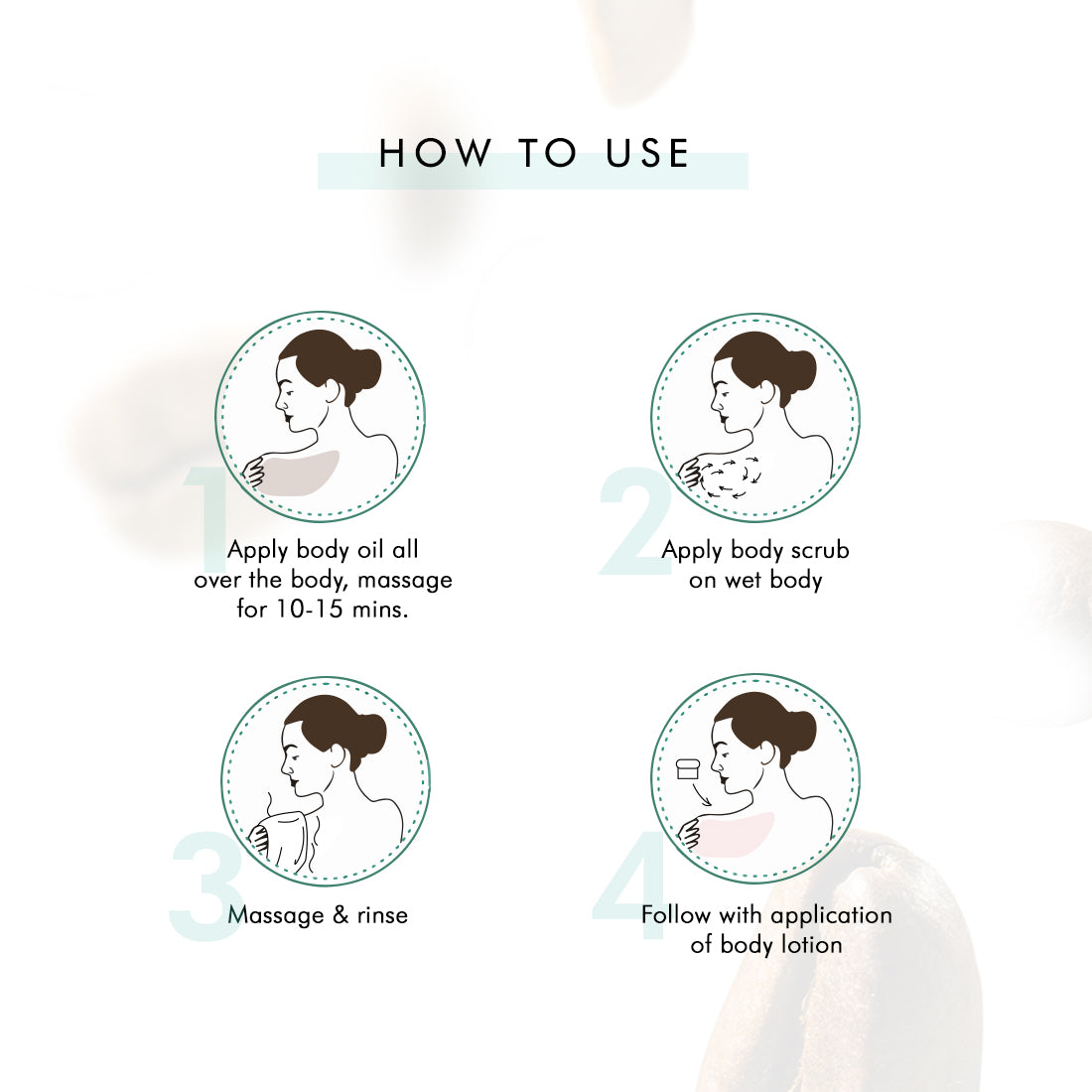 HOW TO USE

1
Apply body oil all over the body, massage for 10-15 mins.

2
Apply body scrub on wet body

3
Massage & rinse

4
Follow with application of body lotion