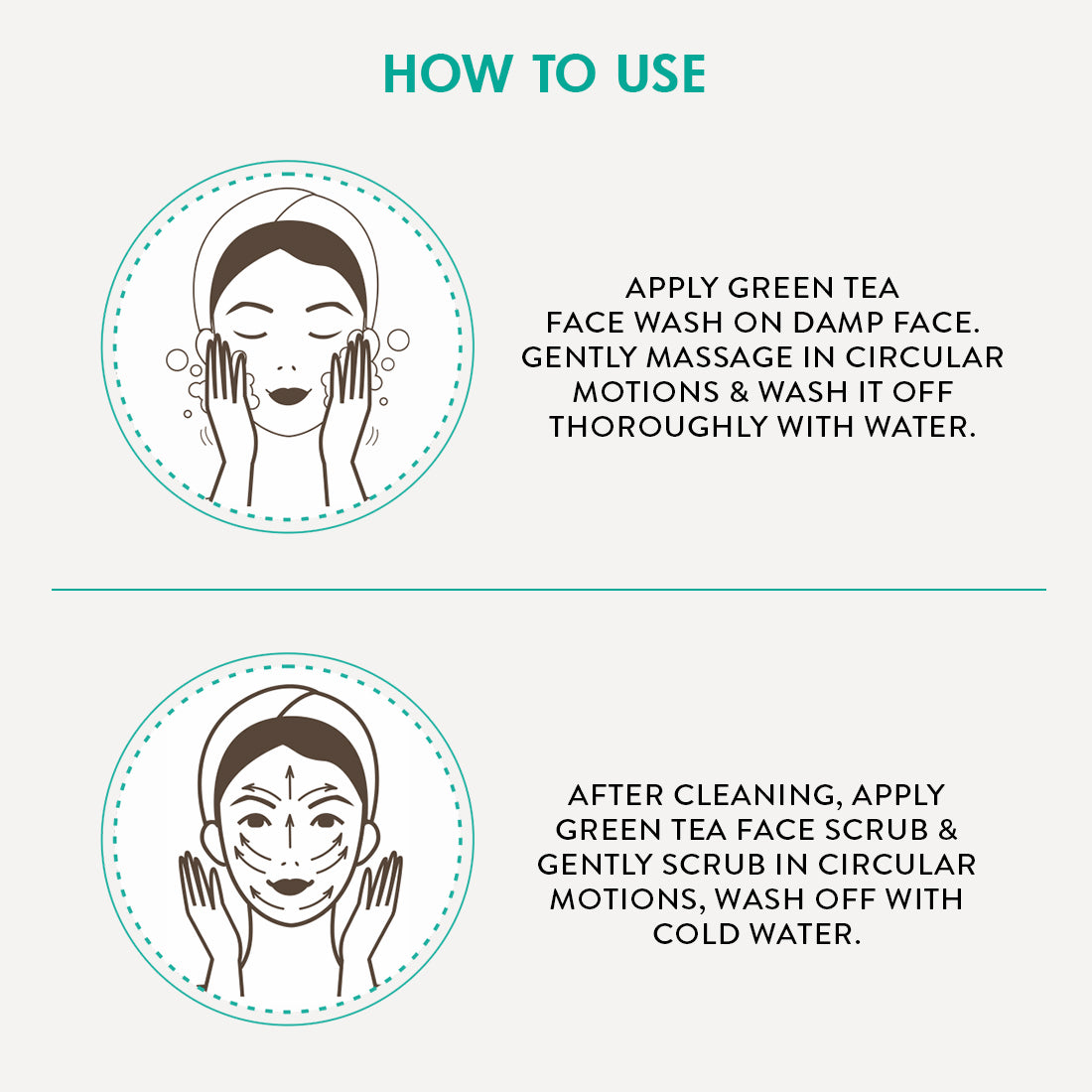 HOW TO USE

APPLY GREEN TEA FACE WASH ON DAMP FACE. GENTLY MASSAGE IN CIRCULAR MOTIONS & WASH IT OFF THOROUGHLY WITH WATER.

AFTER CLEANING, APPLY GREEN TEA FACE SCRUB & GENTLY SCRUB IN CIRCULAR MOTIONS, WASH OFF WITH COLD WATER.