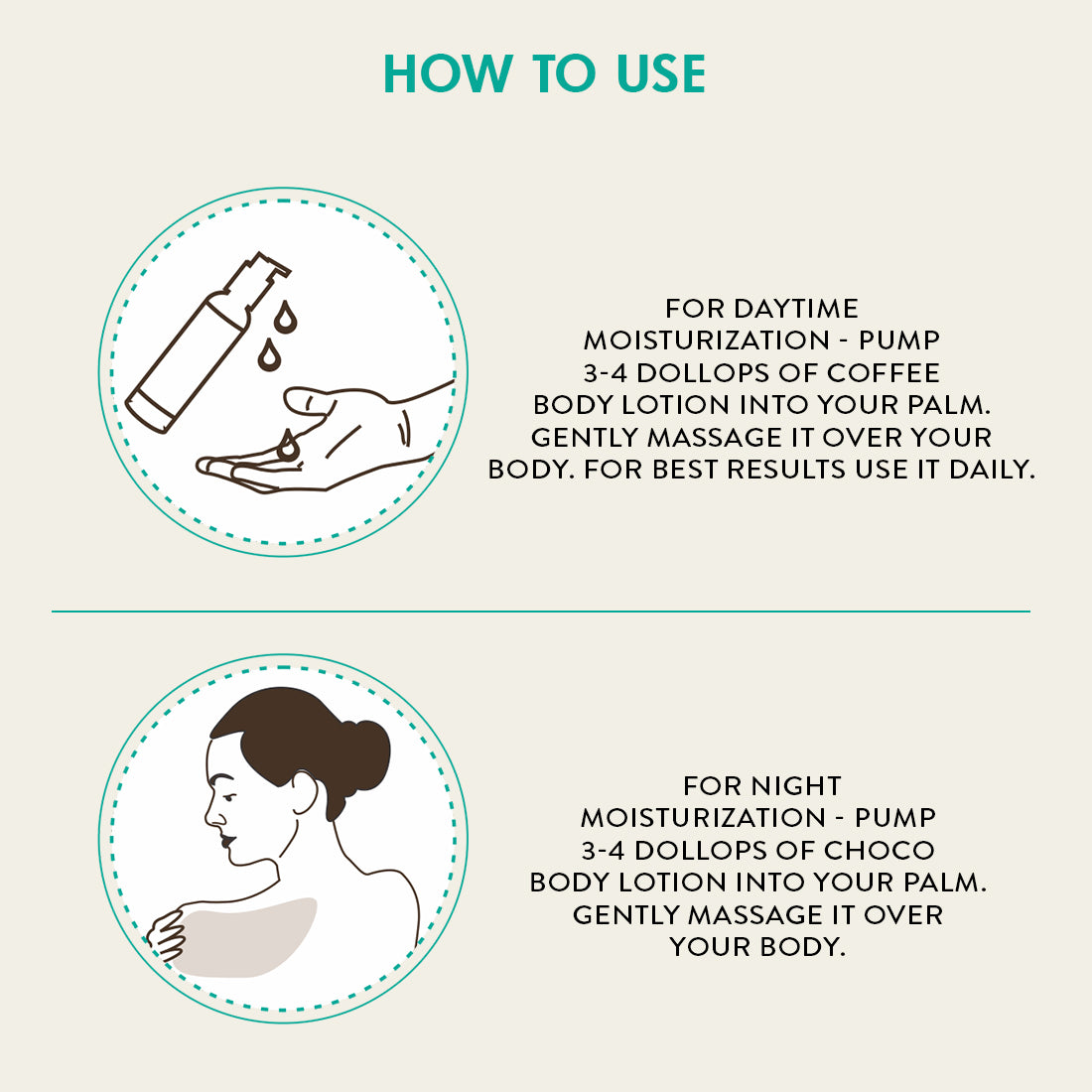 HOW TO USE

FOR DAYTIME MOISTURIZATION - PUMP 3-4 DOLLOPS OF COFFEE BODY LOTION INTO YOUR PALM. GENTLY MASSAGE IT OVER YOUR BODY. FOR BEST RESULTS USE IT DAILY.

FOR NIGHT MOISTURIZATION - PUMP 3-4 DOLLOPS OF CHOCO BODY LOTION INTO YOUR PALM. GENTLY MASSAGE IT OVER YOUR BODY.