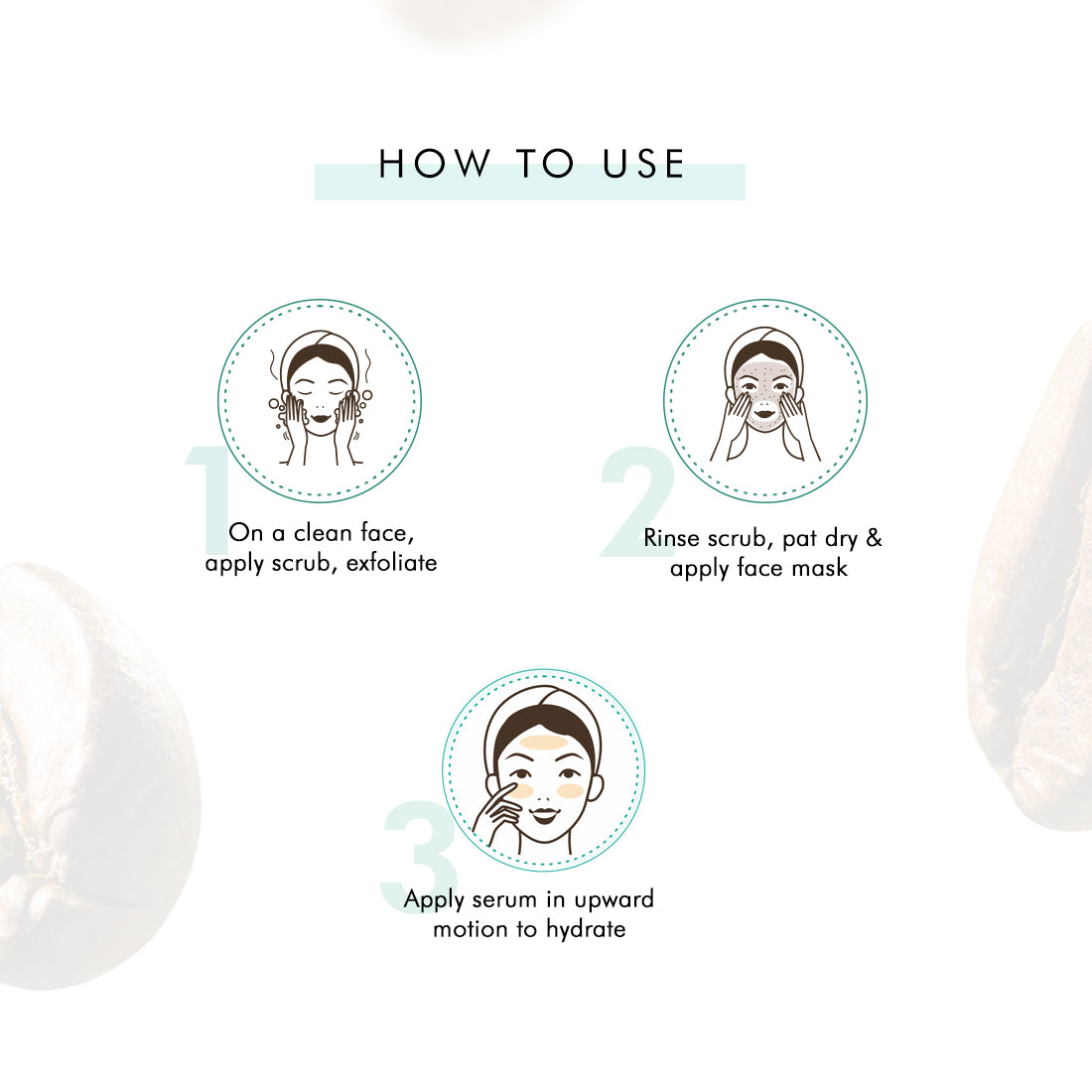 HOW TO USE

1
On a clean face, apply scrub, exfoliate

2
Rinse scrub, pat dry & apply face mask

3
Apply serum in upward motion to hydrate