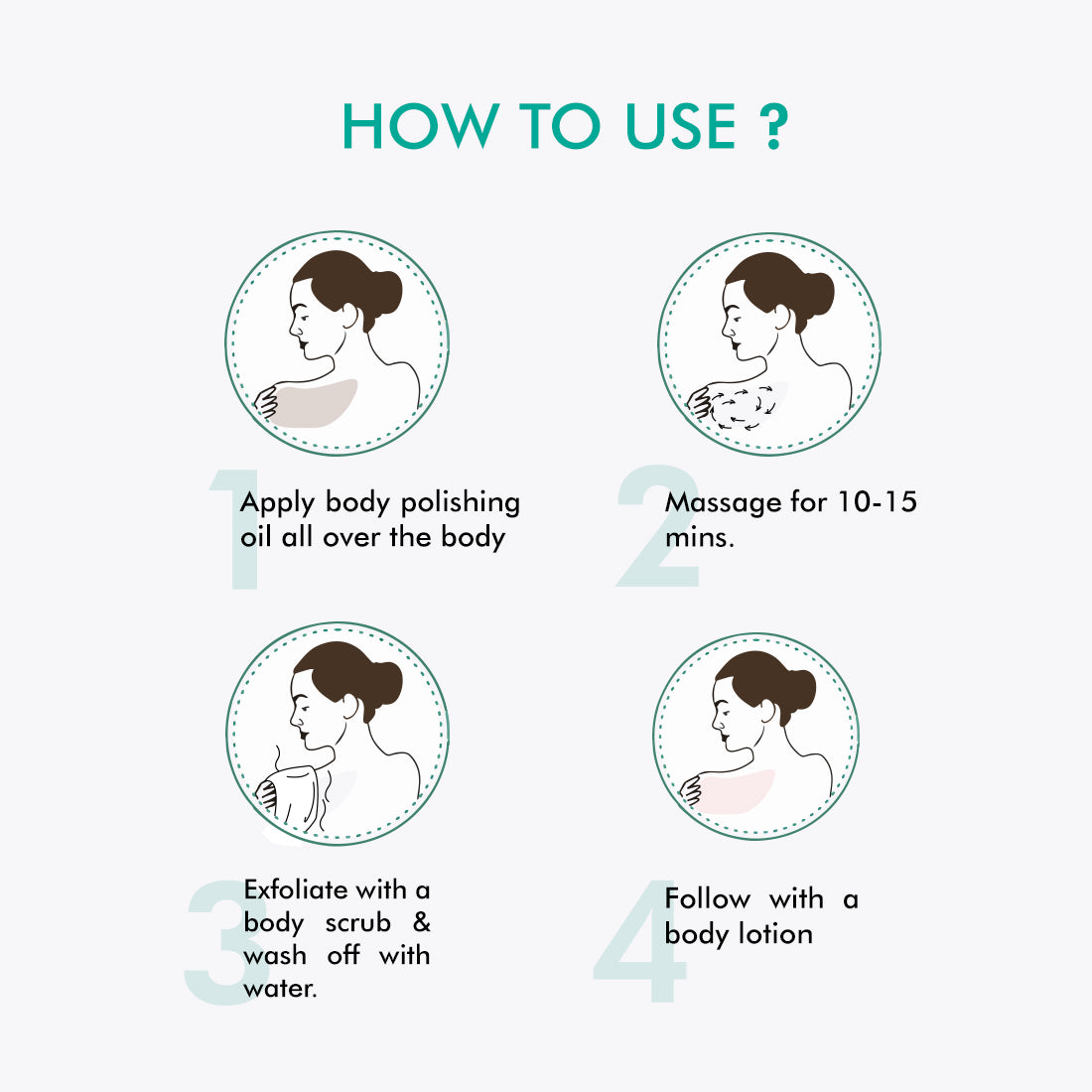 HOW TO USE ?

1 Apply body polishing oil all over the body

2 Massage for 10-15 mins.

3 Exfoliate with a body scrub & wash off with water.

4 Follow with a body lotion