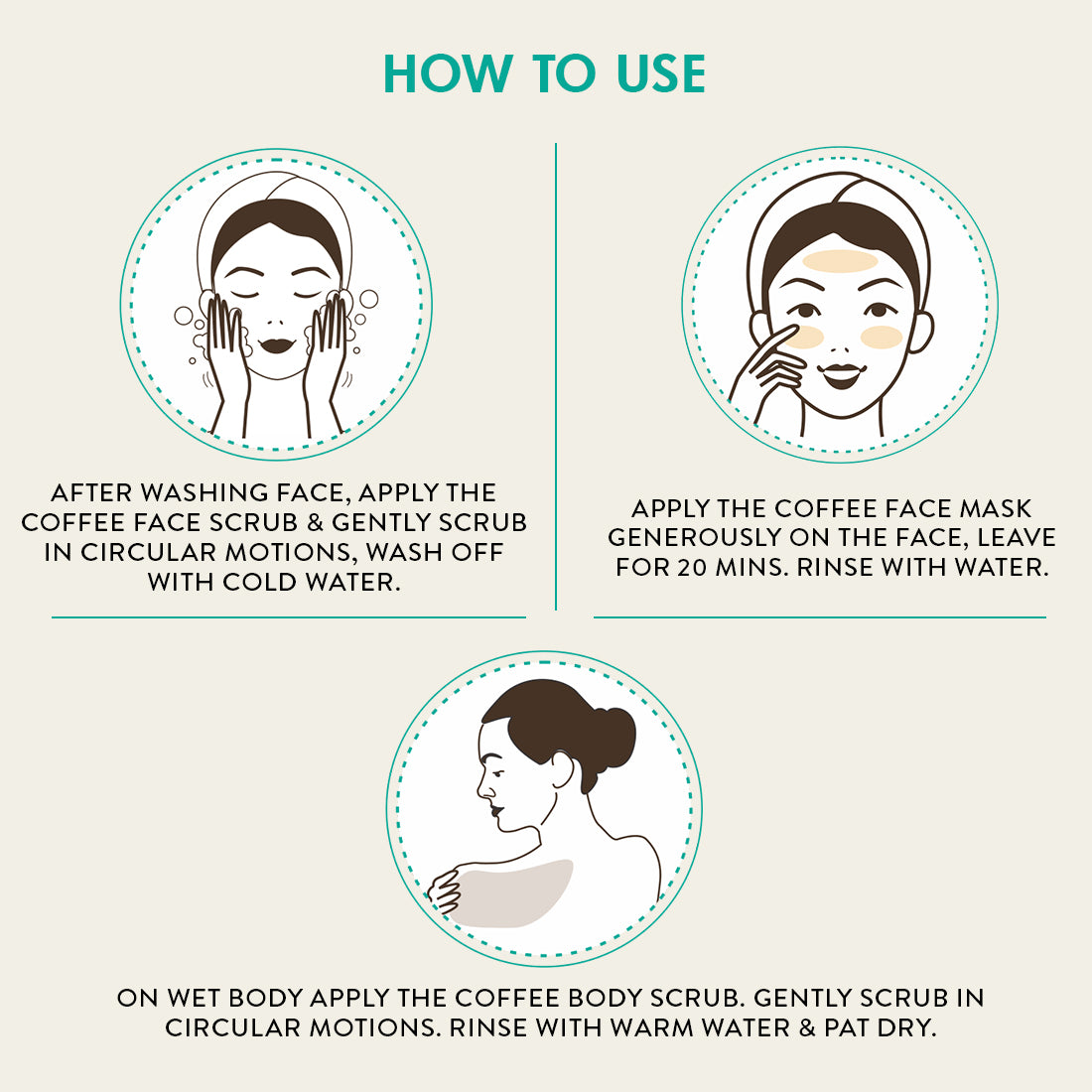 HOW TO USE

AFTER WASHING FACE, APPLY THE COFFEE FACE SCRUB & GENTLY SCRUB IN CIRCULAR MOTIONS, WASH OFF WITH COLD WATER.

APPLY THE COFFEE FACE MASK GENEROUSLY ON THE FACE, LEAVE FOR 20 MINS. RINSE WITH WATER.

ON WET BODY APPLY THE COFFEE BODY SCRUB. GENTLY SCRUB IN CIRCULAR MOTIONS. RINSE WITH WARM WATER & PAT DRY.