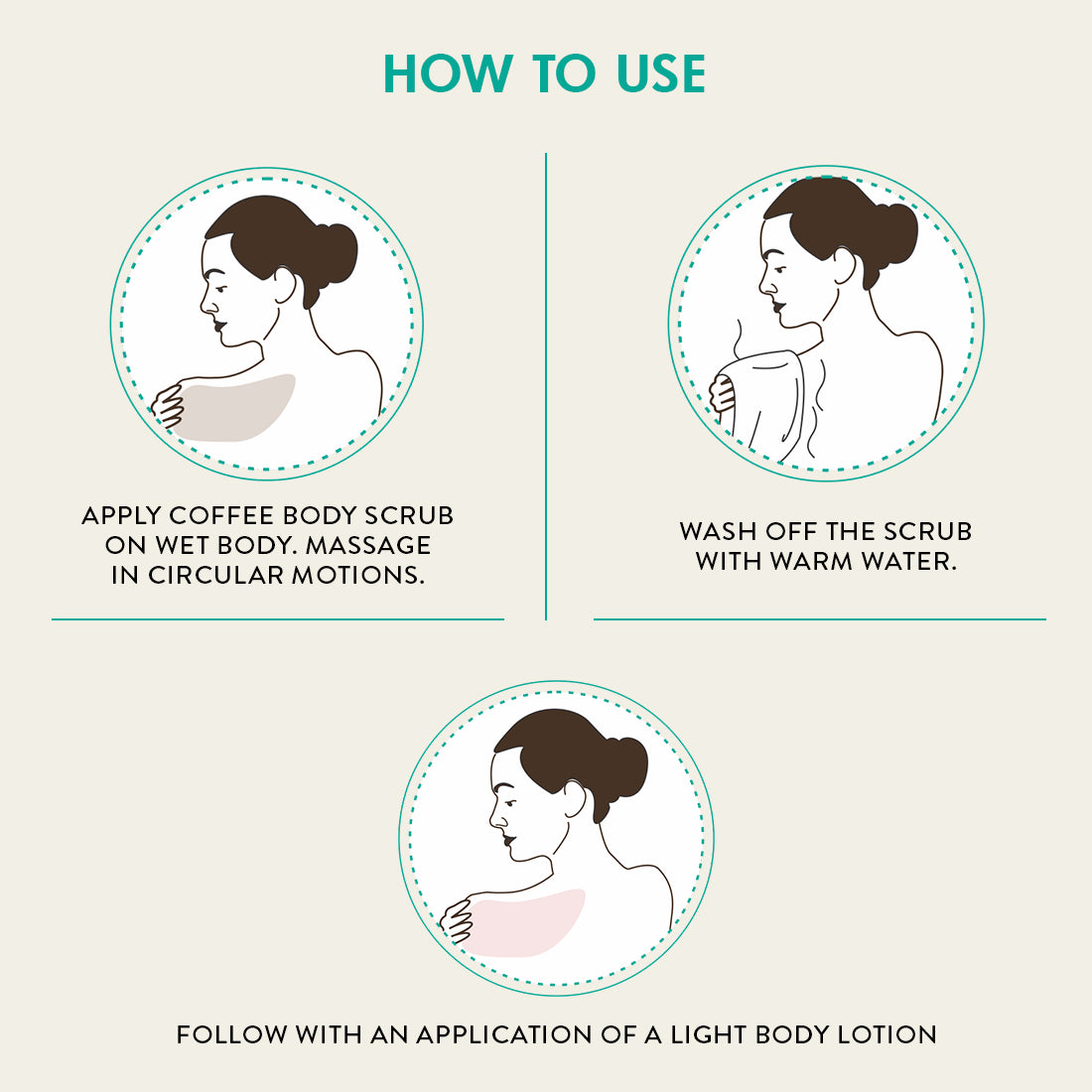 HOW TO USE

APPLY COFFEE BODY SCRUB ON WET BODY. MASSAGE IN CIRCULAR MOTIONS.

WASH OFF THE SCRUB WITH WARM WATER.

FOLLOW WITH AN APPLICATION OF A LIGHT BODY LOTION