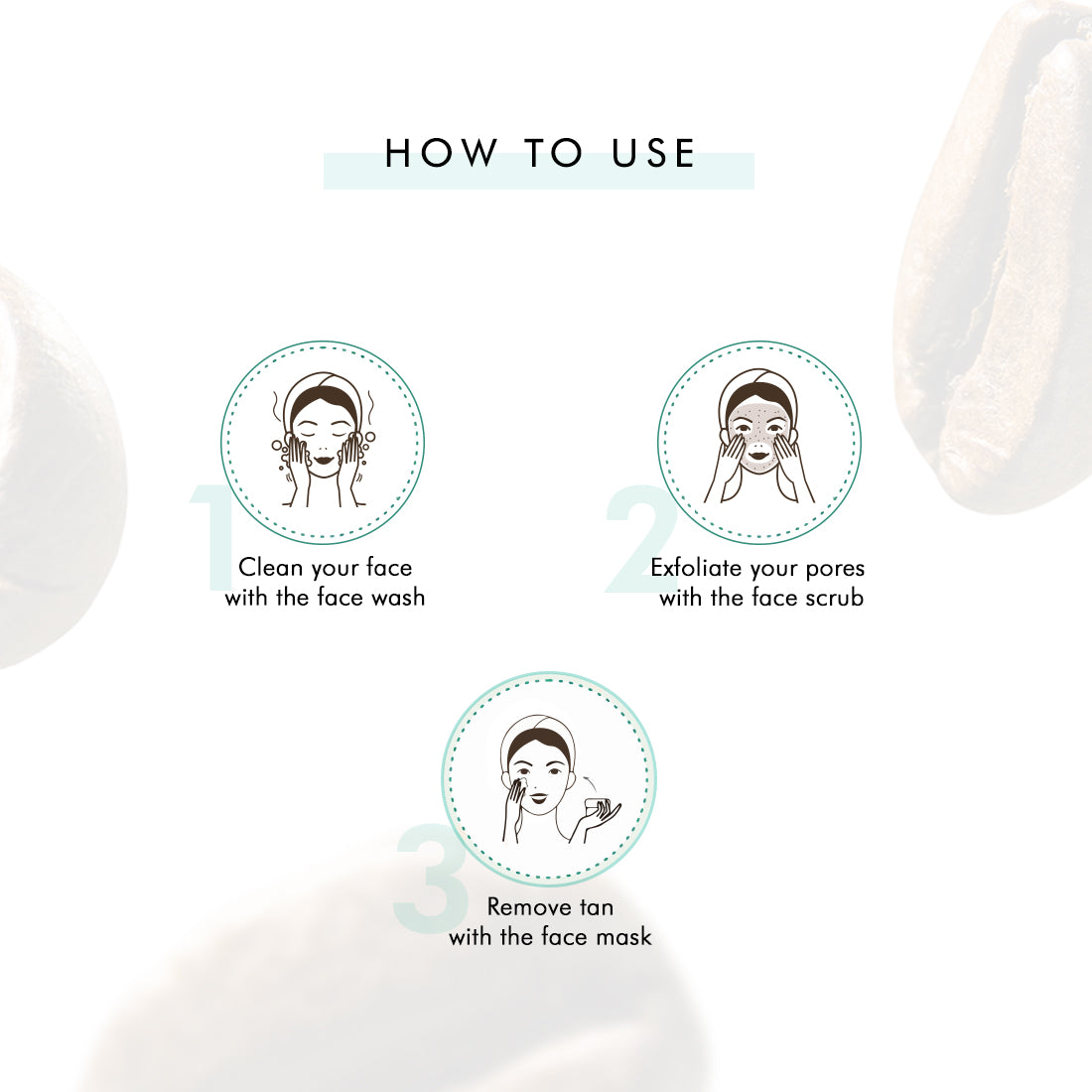 HOW TO USE

1
Clean your face with the face wash

2
Exfoliate your pores with the face scrub

3
Remove tan with the face mask