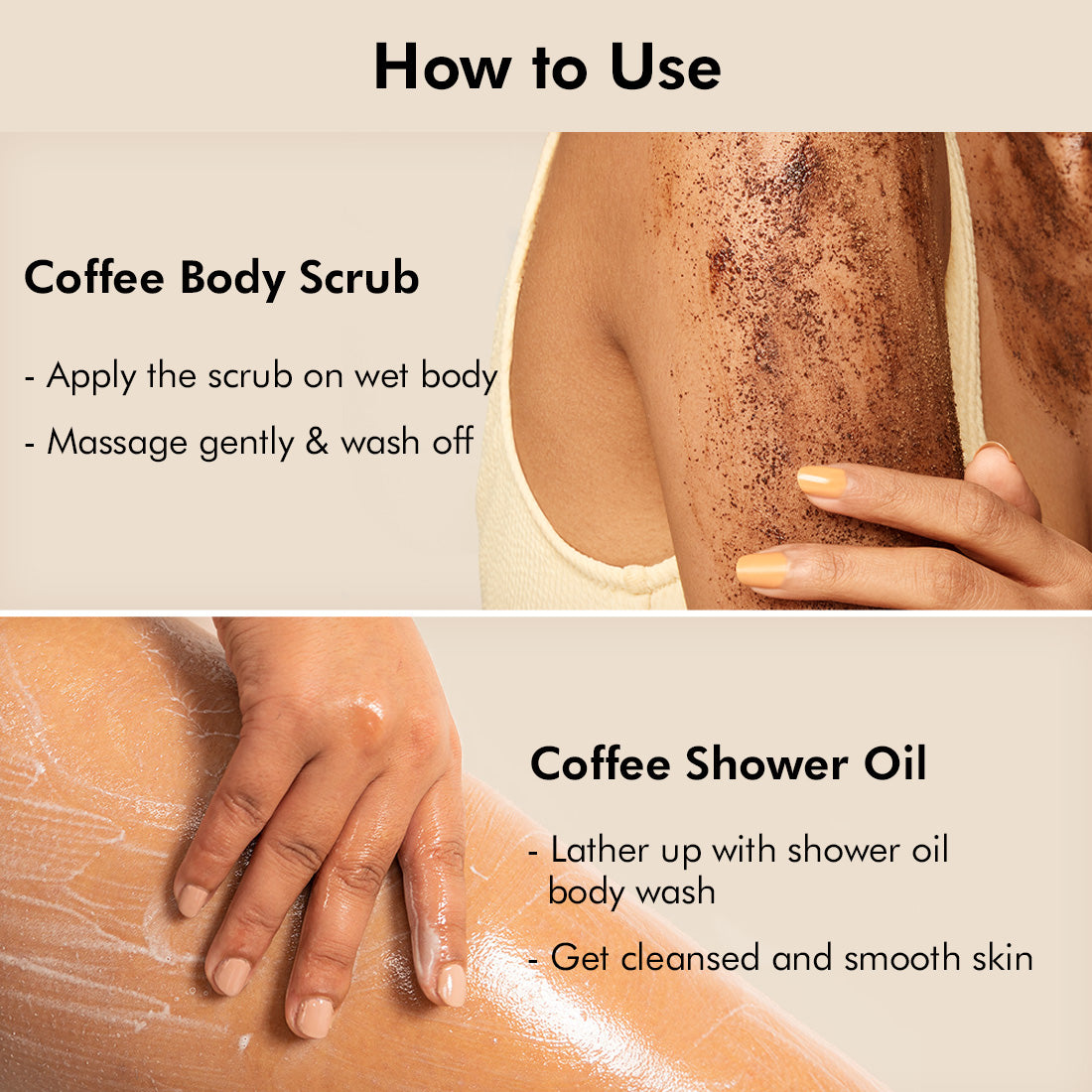 How to Use

Coffee Body Scrub

- Apply the scrub on wet body
- Massage gently & wash off

Coffee Shower Oil

- Lather up with shower oil body wash
- Get cleansed and smooth skin