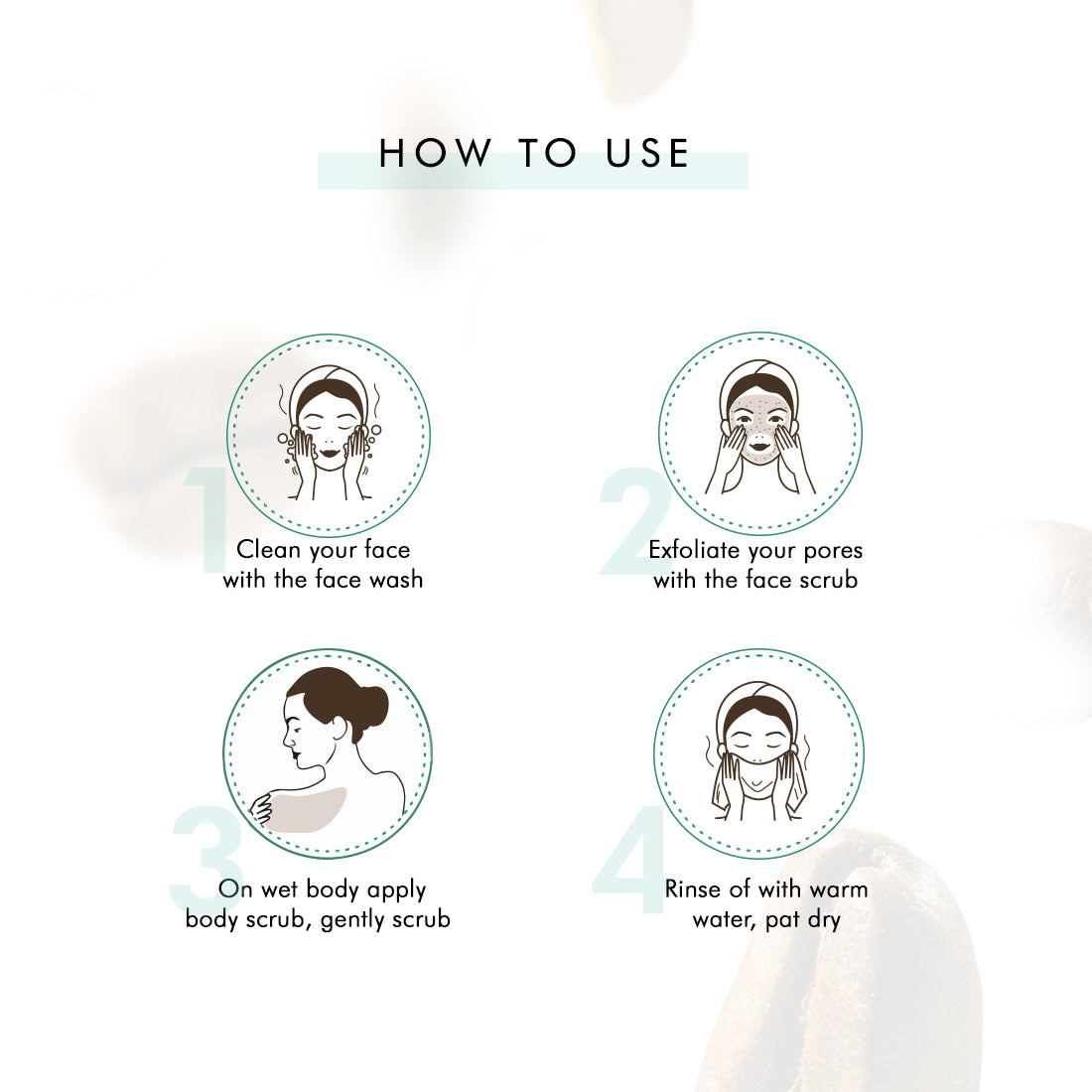 HOW TO USE

1
Clean your face with the face wash

2
Exfoliate your pores with the face scrub

3
On wet body apply body scrub, gently scrub

4
Rinse of with warm water, pat dry