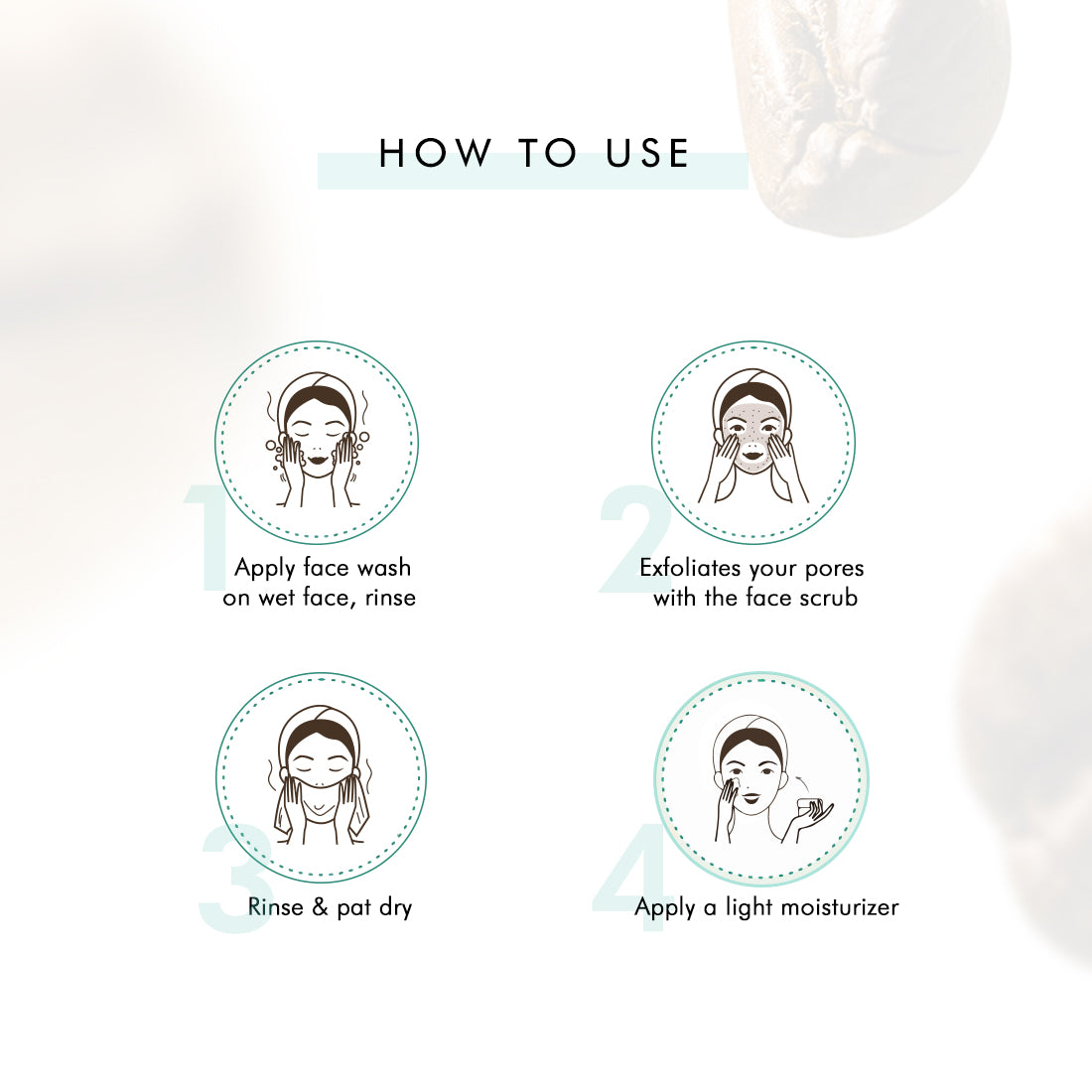 HOW TO USE

1
Apply face wash on wet face, rinse

2
Exfoliates your pores with the face scrub

3
Rinse & pat dry

4
Apply a light moisturizer