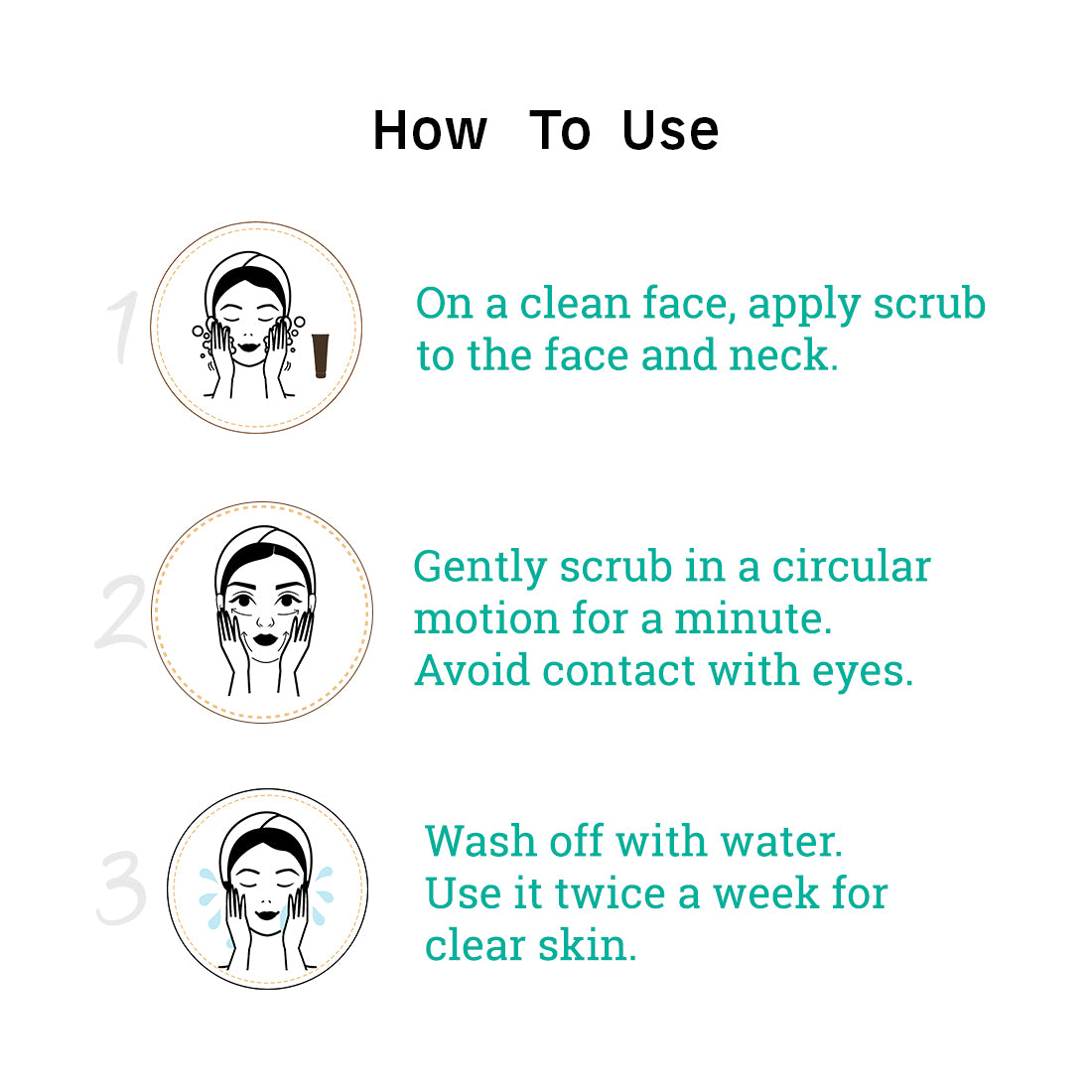 How To Use

1

On a clean face, apply scrub to the face and neck.

2

Gently scrub in a circular motion for a minute. Avoid contact with eyes.

3

Wash off with water. Use it twice a week for clear skin.