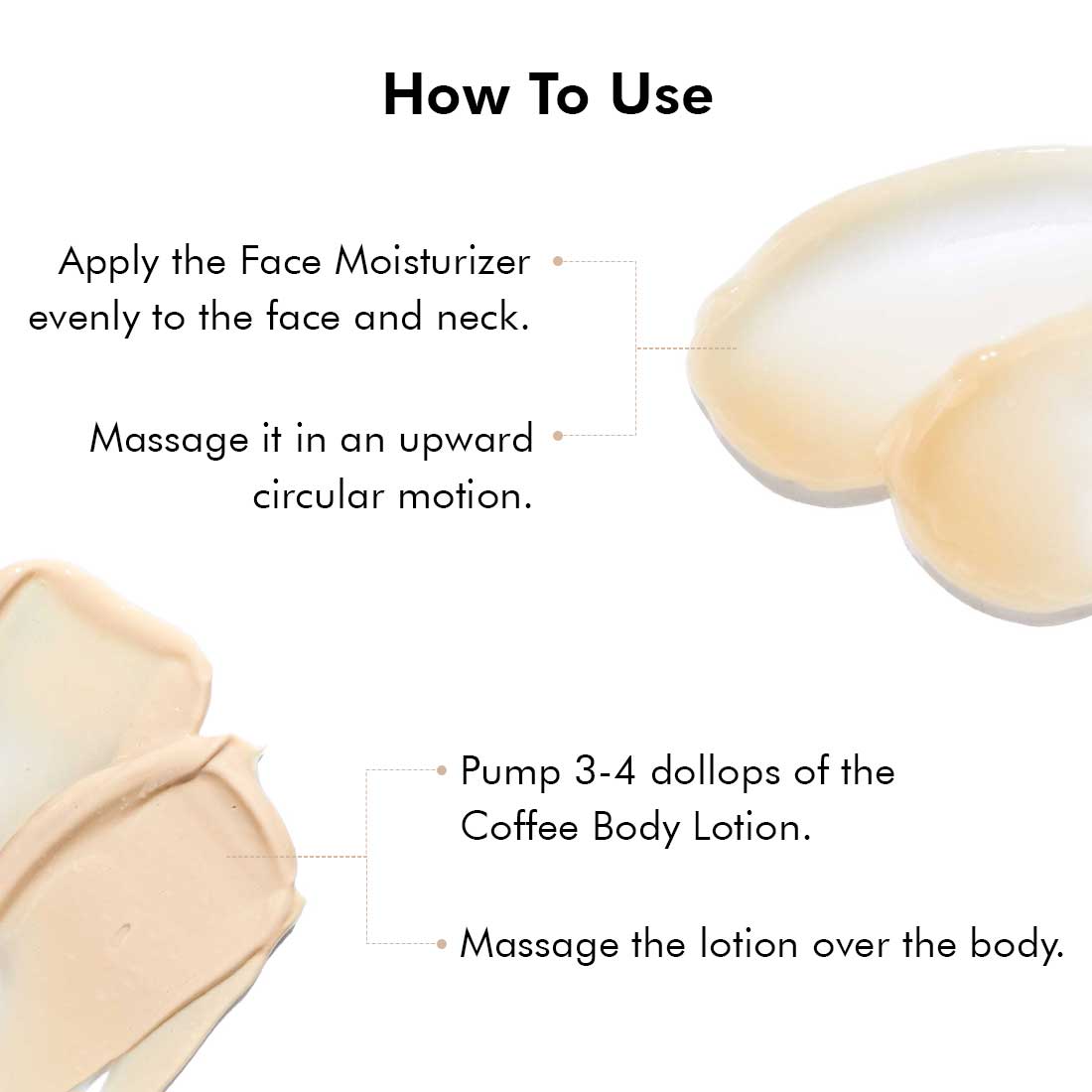 How To Use

Apply the Face Moisturizer evenly to the face and neck.

Massage it in an upward circular motion.

Pump 3-4 dollops of the Coffee Body Lotion.

Massage the lotion over the body.