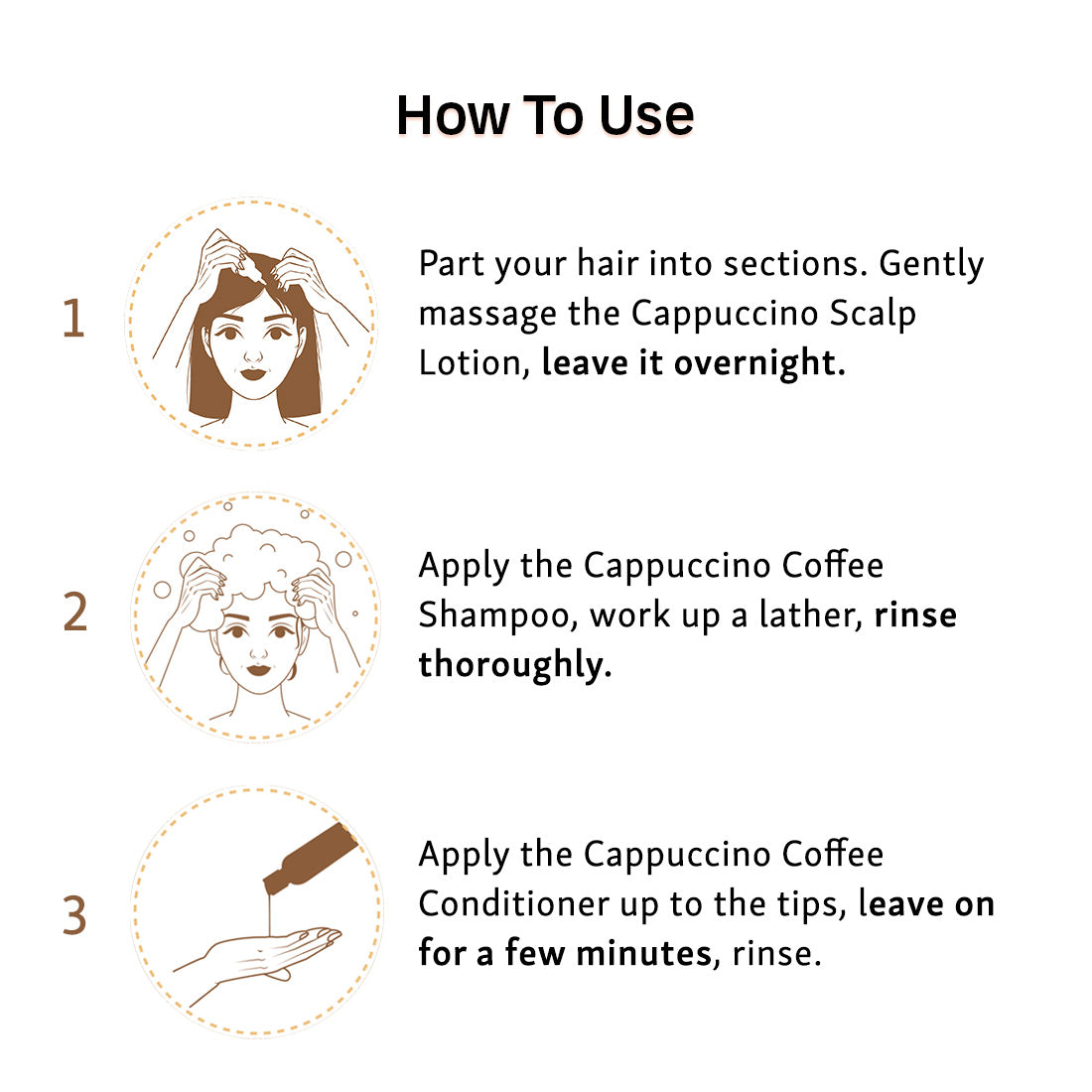 How To Use

1

Part your hair into sections. Gently massage the Cappuccino Scalp Lotion, leave it overnight.

2

Apply the Cappuccino Coffee Shampoo, work up a lather, rinse thoroughly.

3

Apply the Cappuccino Coffee Conditioner up to the tips, leave on for a few minutes, rinse.