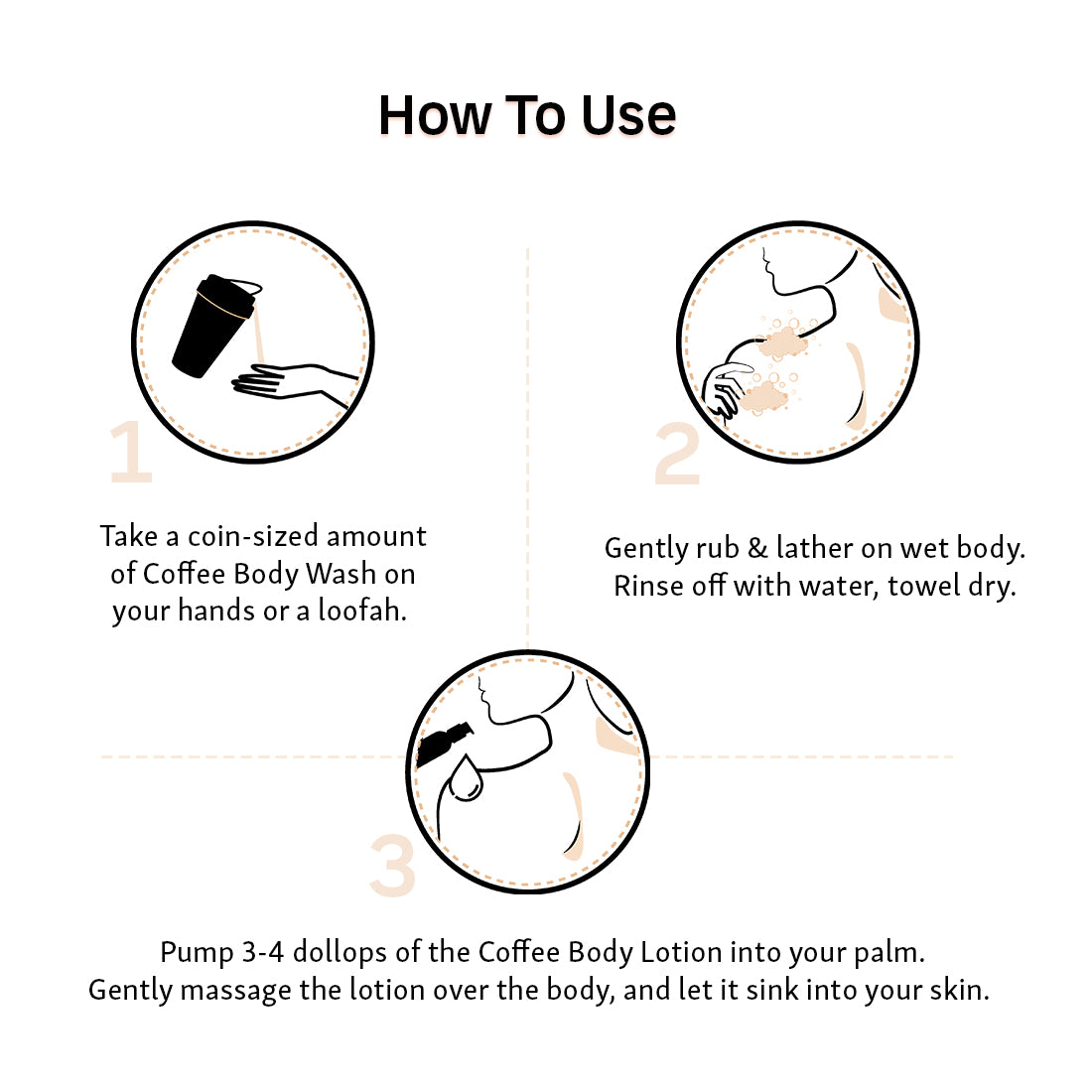 How To Use

1

Take a coin-sized amount of Coffee Body Wash on your hands or a loofah.

2

Gently rub & lather on wet body. Rinse off with water, towel dry.

3

Pump 3-4 dollops of the Coffee Body Lotion into your palm. Gently massage the lotion over the body, and let it sink into your skin.