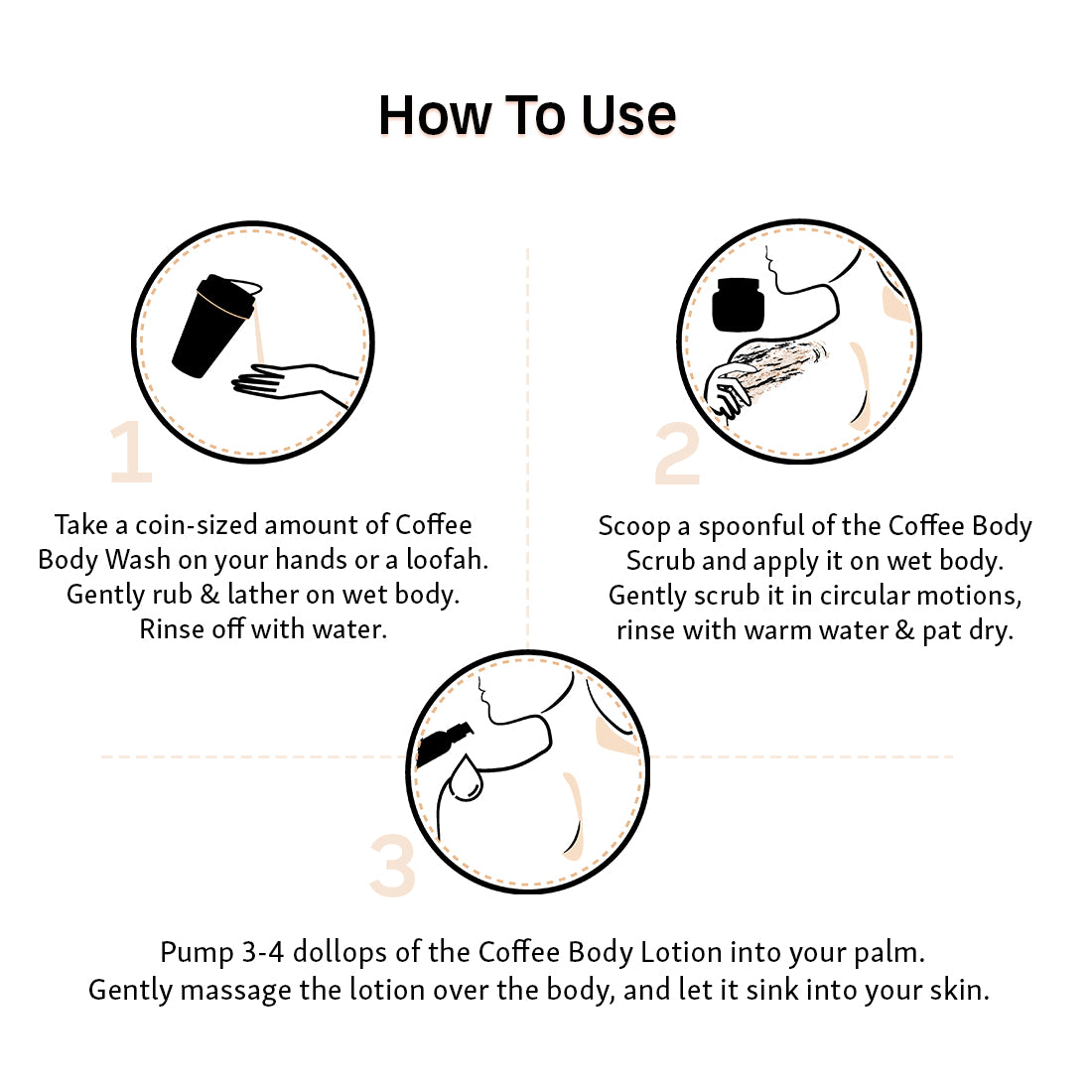 How To Use

1

Take a coin-sized amount of Coffee Body Wash on your hands or a loofah. Gently rub & lather on wet body. Rinse off with water.

2

Scoop a spoonful of the Coffee Body Scrub and apply it on wet body. Gently scrub it in circular motions, rinse with warm water & pat dry.

3

Pump 3-4 dollops of the Coffee Body Lotion into your palm. Gently massage the lotion over the body, and let it sink into your skin.