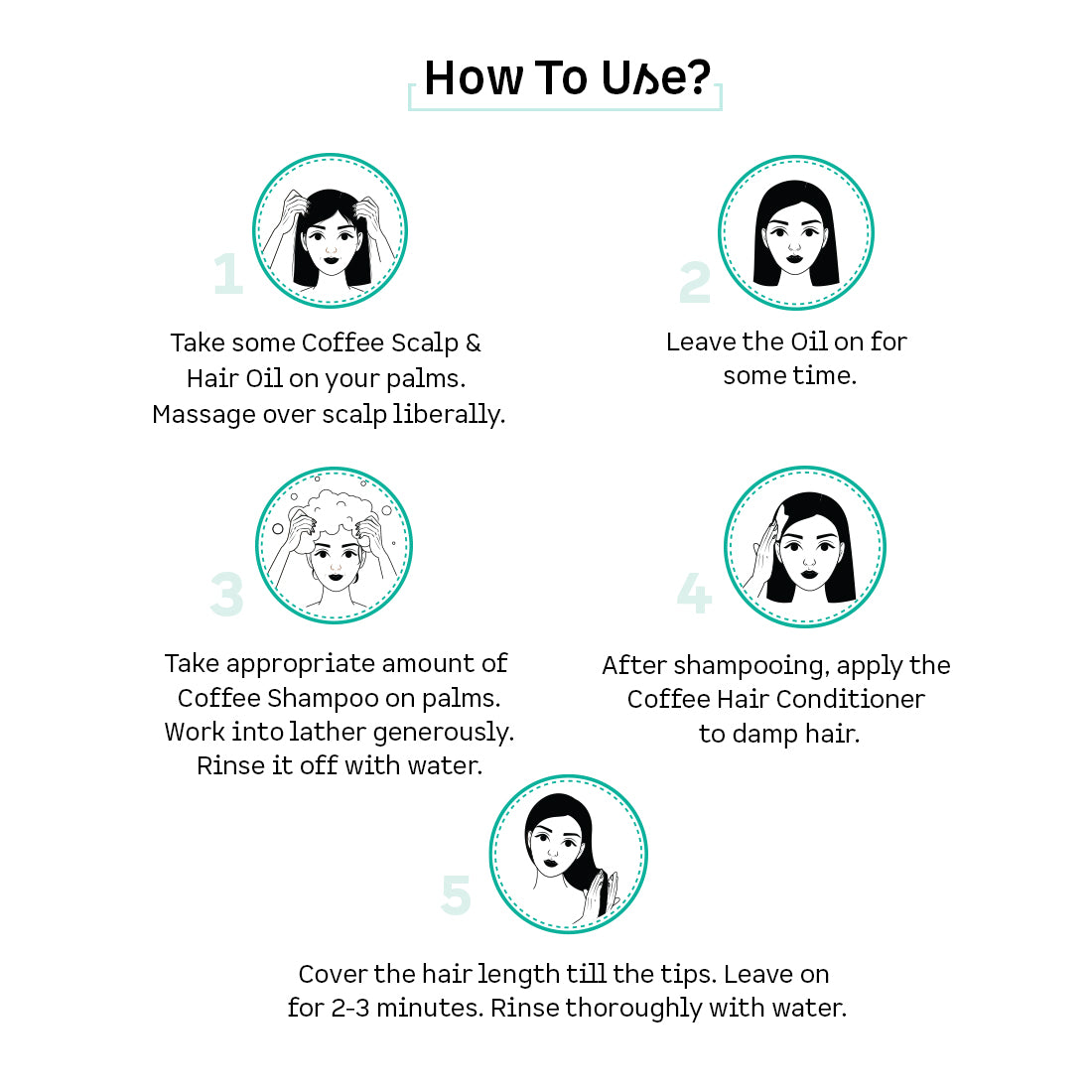 How To Use?

1

Take some Coffee Scalp & Hair Oil on your palms. Massage over scalp liberally.

2

Leave the Oil on for some time.

3

Take appropriate amount of Coffee Shampoo on palms. Work into lather generously. Rinse it off with water.

4

After shampooing, apply the Coffee Hair Conditioner to damp hair.

5

Cover the hair length till the tips. Leave on for 2-3 minutes. Rinse thoroughly with water.