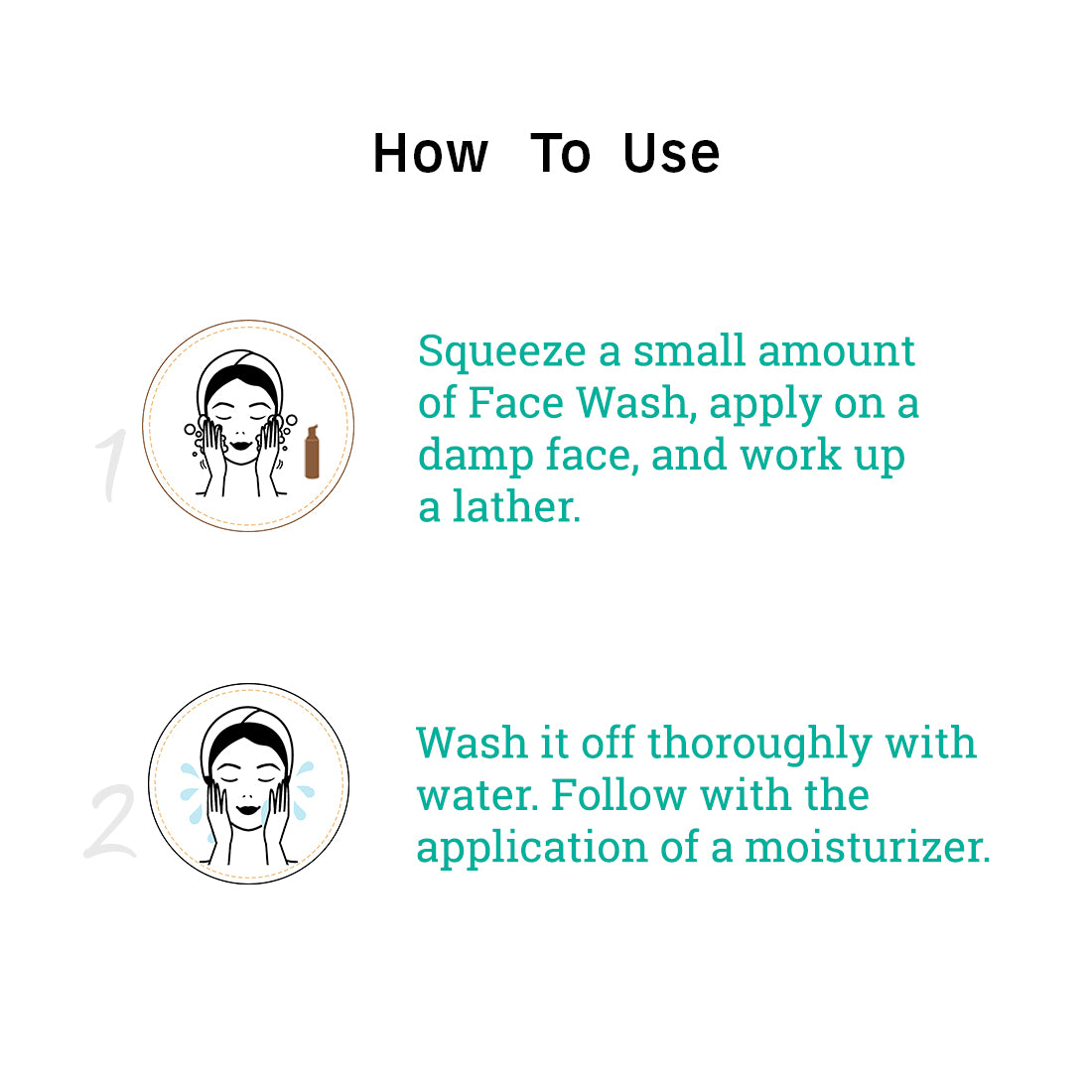 How To Use

1

Squeeze a small amount of Face Wash, apply on a damp face, and work up a lather.

2

Wash it off thoroughly with water. Follow with the application of a moisturizer.