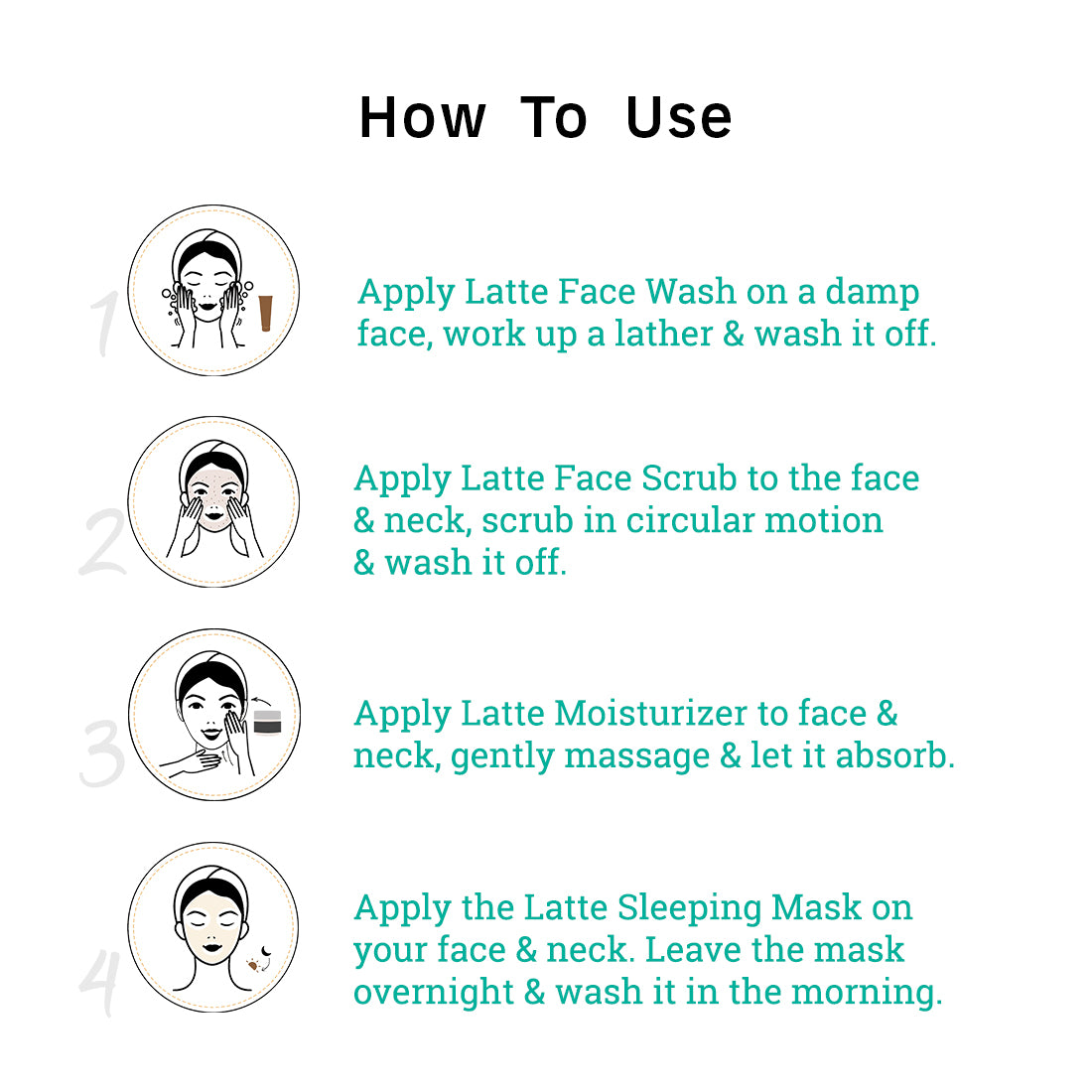 How To Use

1

Apply Latte Face Wash on a damp face, work up a lather & wash it off.

2

Apply Latte Face Scrub to the face & neck, scrub in circular motion & wash it off.

3

Apply Latte Moisturizer to face & neck, gently massage & let it absorb.

4

Apply the Latte Sleeping Mask on your face & neck. Leave the mask overnight & wash it in the morning.