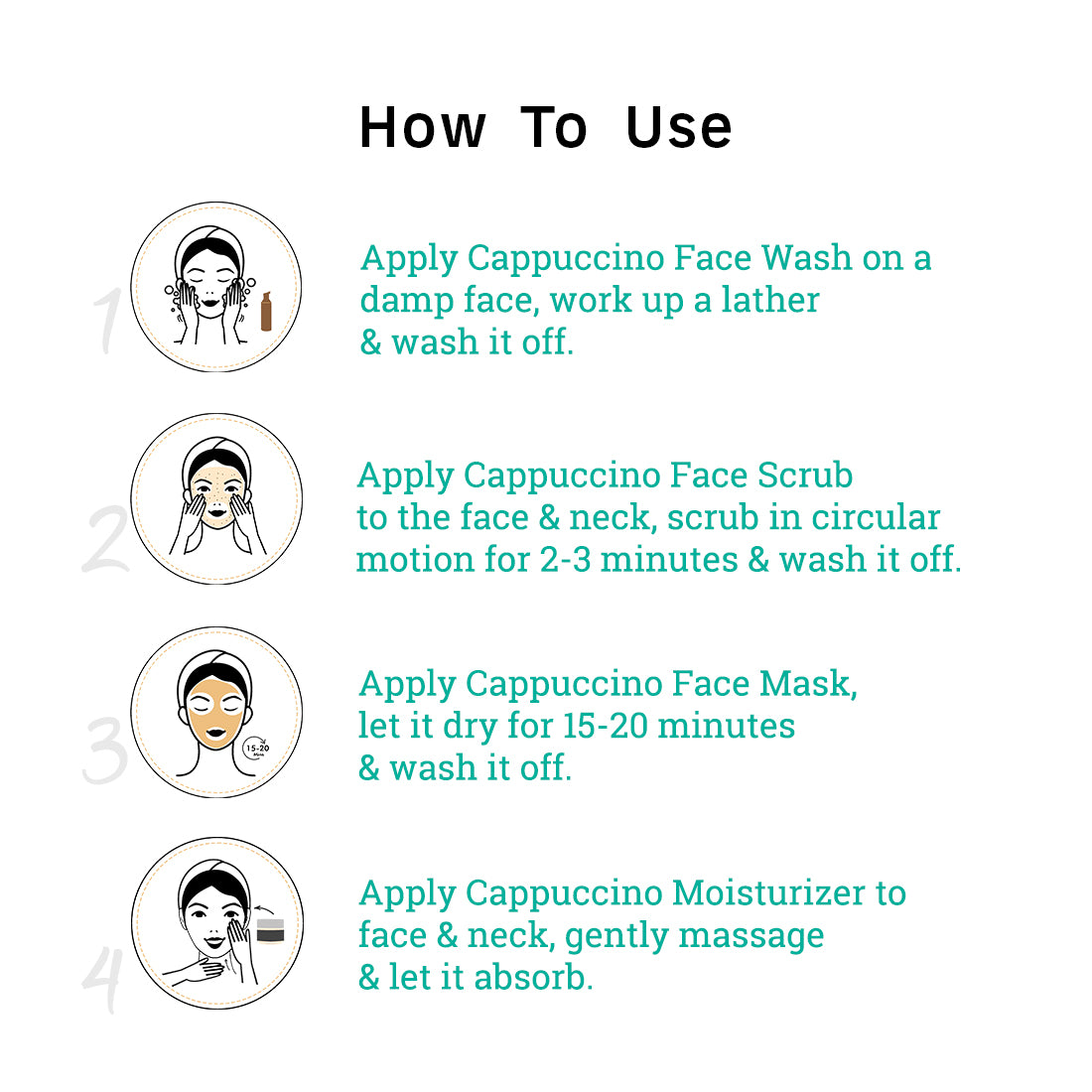 How To Use

1

Apply Cappuccino Face Wash on a damp face, work up a lather & wash it off.

2

Apply Cappuccino Face Scrub to the face & neck, scrub in circular motion for 2-3 minutes & wash it off.

3

15-20 Mins

Apply Cappuccino Face Mask, let it dry for 15-20 minutes & wash it off.

4

Apply Cappuccino Moisturizer to face & neck, gently massage & let it absorb.