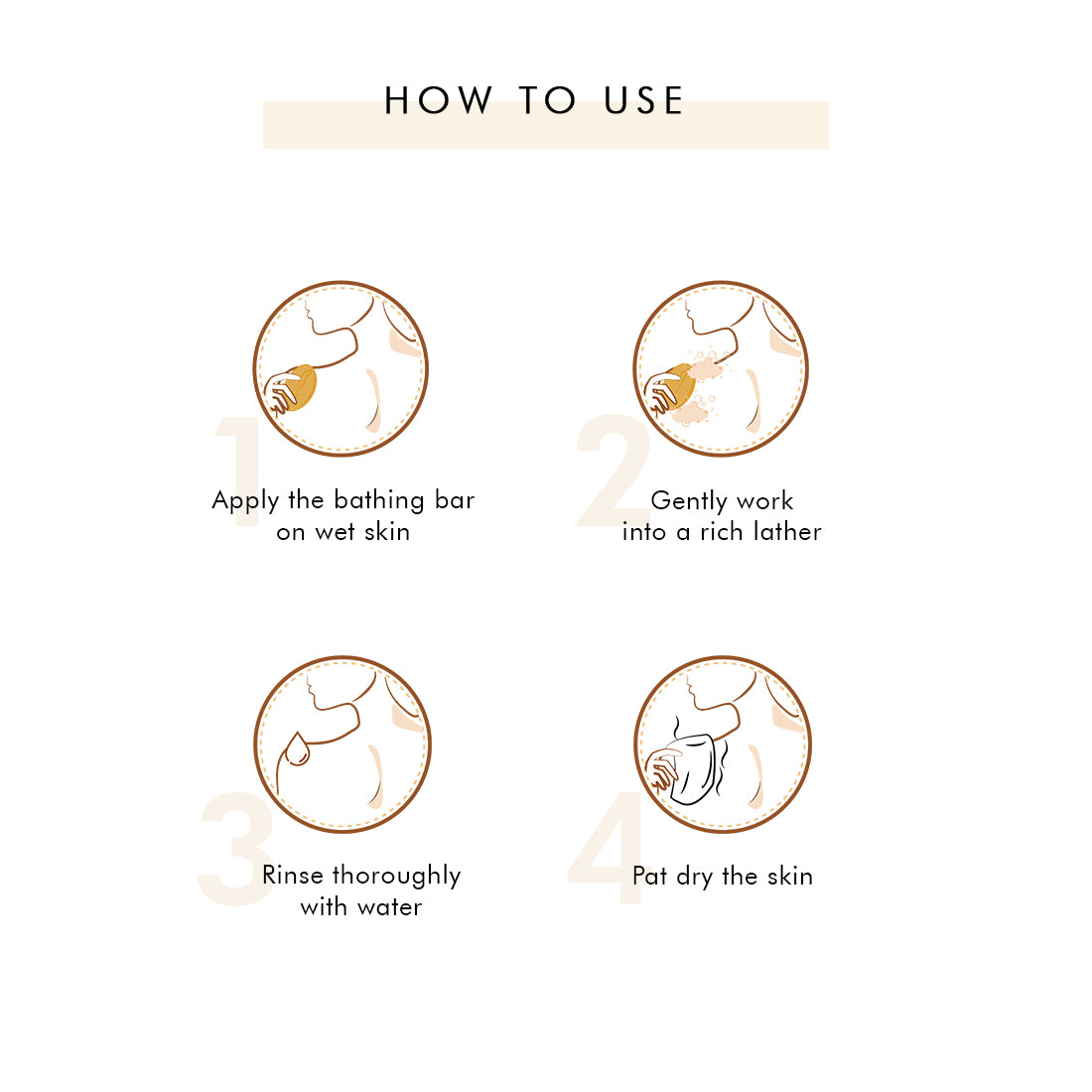 HOW TO USE

1
Apply the bathing bar on wet skin

2
Gently work into a rich lather

3
Rinse thoroughly with water

4
Pat dry the skin