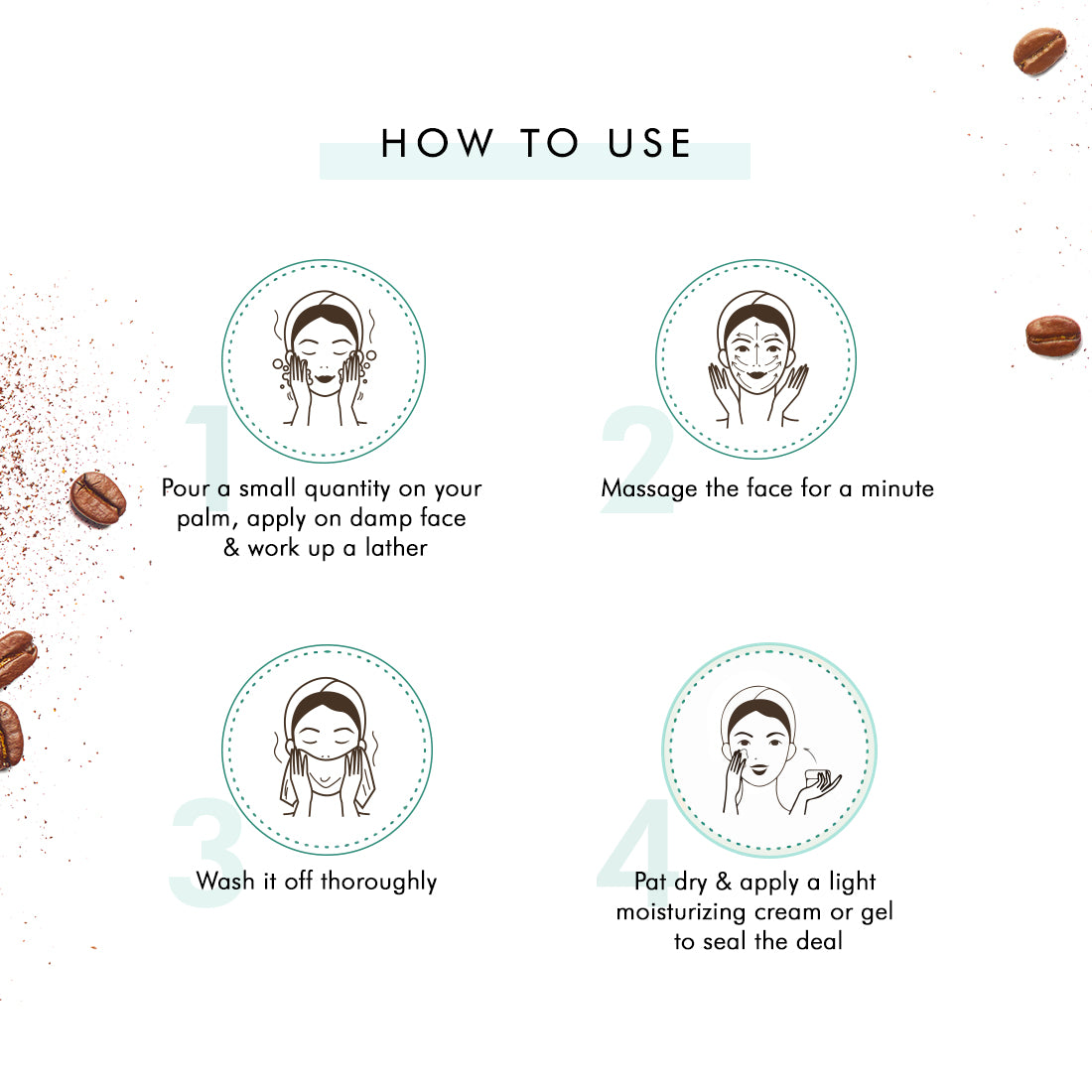 HOW TO USE

1
Pour a small quantity on your palm, apply on damp face & work up a lather

2
Massage the face for a minute

3
Wash it off thoroughly

4
Pat dry & apply a light moisturizing cream or gel to seal the deal