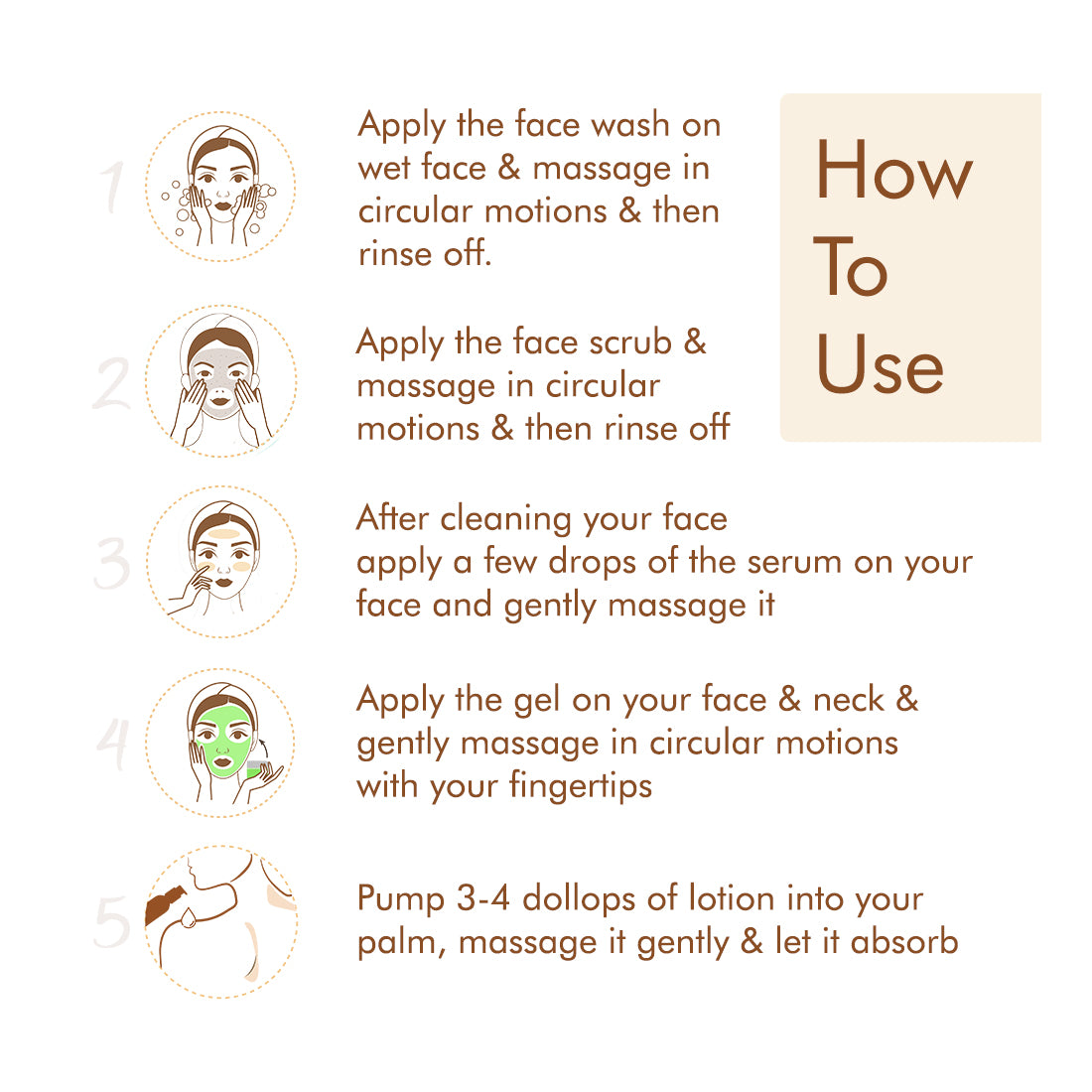 How To Use

1 Apply the face wash on wet face & massage in circular motions & then rinse off.

2 Apply the face scrub & massage in circular motions & then rinse off

3 After cleaning your face apply a few drops of the serum on your face and gently massage it

4 Apply the gel on your face & neck & gently massage in circular motions with your fingertips

5 Pump 3-4 dollops of lotion into your palm, massage it gently & let it absorb