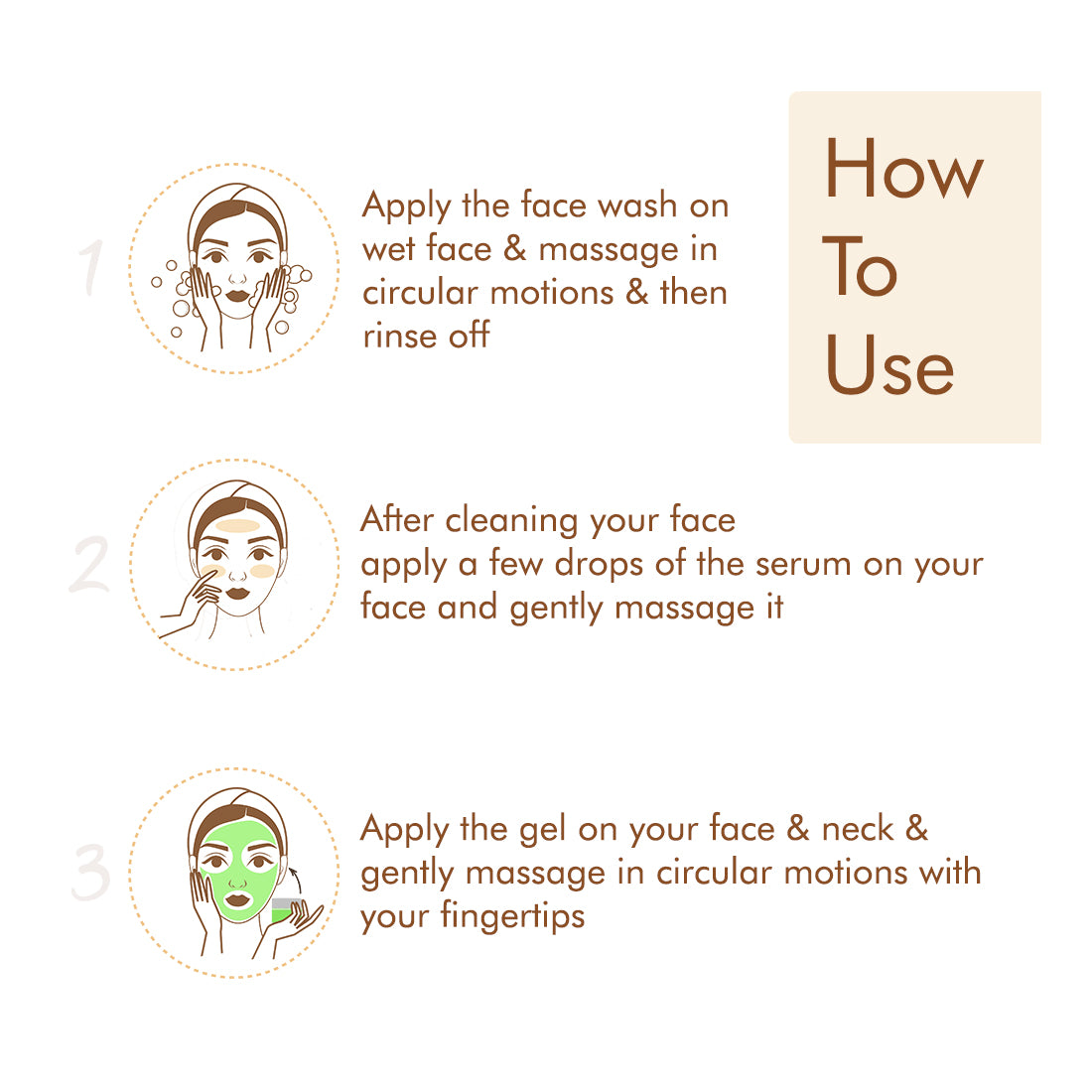 How To Use

1

Apply the face wash on wet face & massage in circular motions & then rinse off

2

After cleaning your face apply a few drops of the serum on your face and gently massage it

3

Apply the gel on your face & neck & gently massage in circular motions with your fingertips