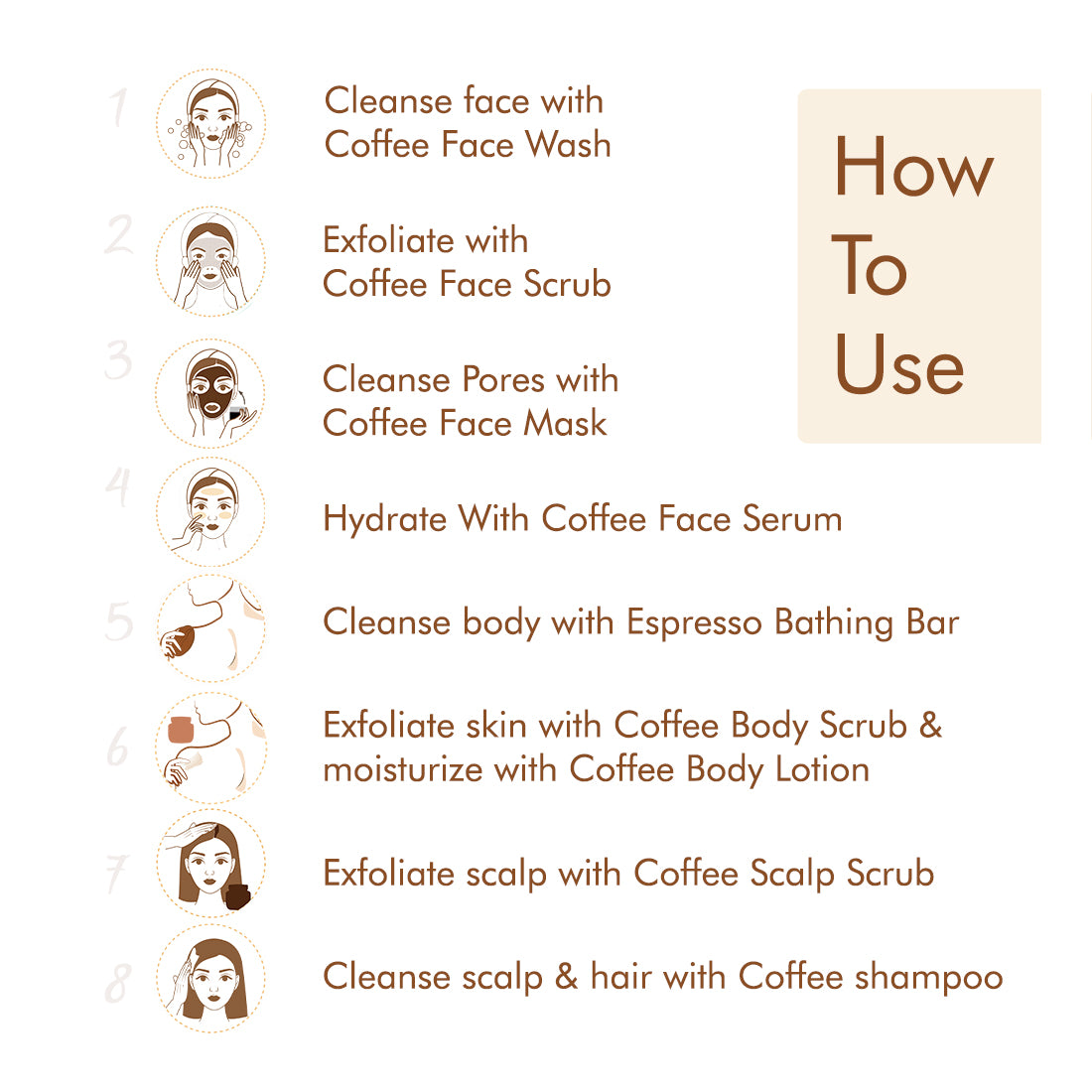 How To Use

1 Cleanse face with Coffee Face Wash

2 Exfoliate with Coffee Face Scrub

3 Cleanse Pores with Coffee Face Mask

4 Hydrate With Coffee Face Serum

5 Cleanse body with Espresso Bathing Bar

6 Exfoliate skin with Coffee Body Scrub & moisturize with Coffee Body Lotion

7 Exfoliate scalp with Coffee Scalp Scrub

8 Cleanse scalp & hair with Coffee shampoo