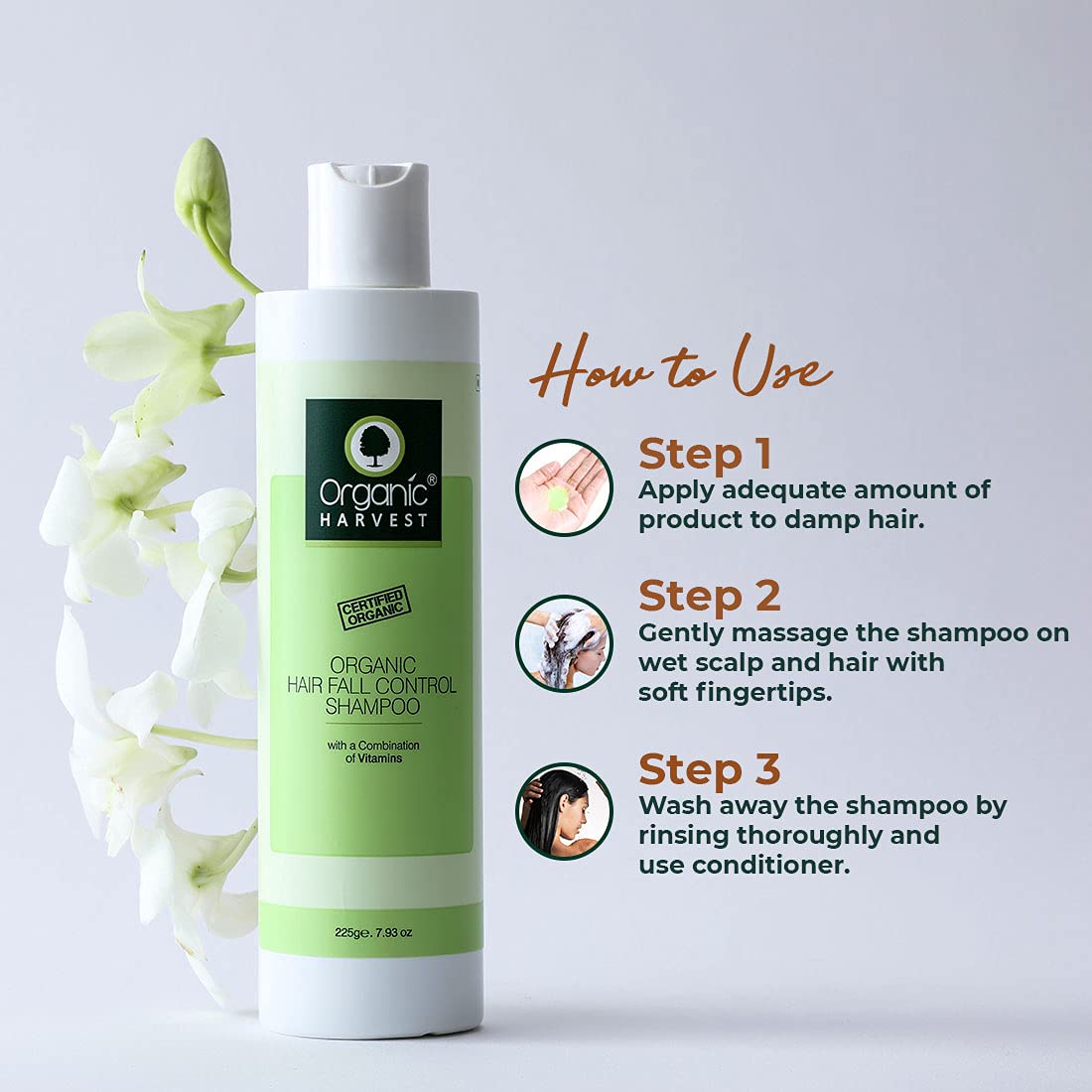 Organic® HARVEST

CERTIFIED ORGANIC

ORGANIC HAIR FALL CONTROL SHAMPOO

with a Combination of Vitamins

225ge. 7.93 oz

How to Use

Step 1
Apply adequate amount of product to damp hair.

Step 2
Gently massage the shampoo on wet scalp and hair with soft fingertips.

Step 3
Wash away the shampoo by rinsing thoroughly and use conditioner.