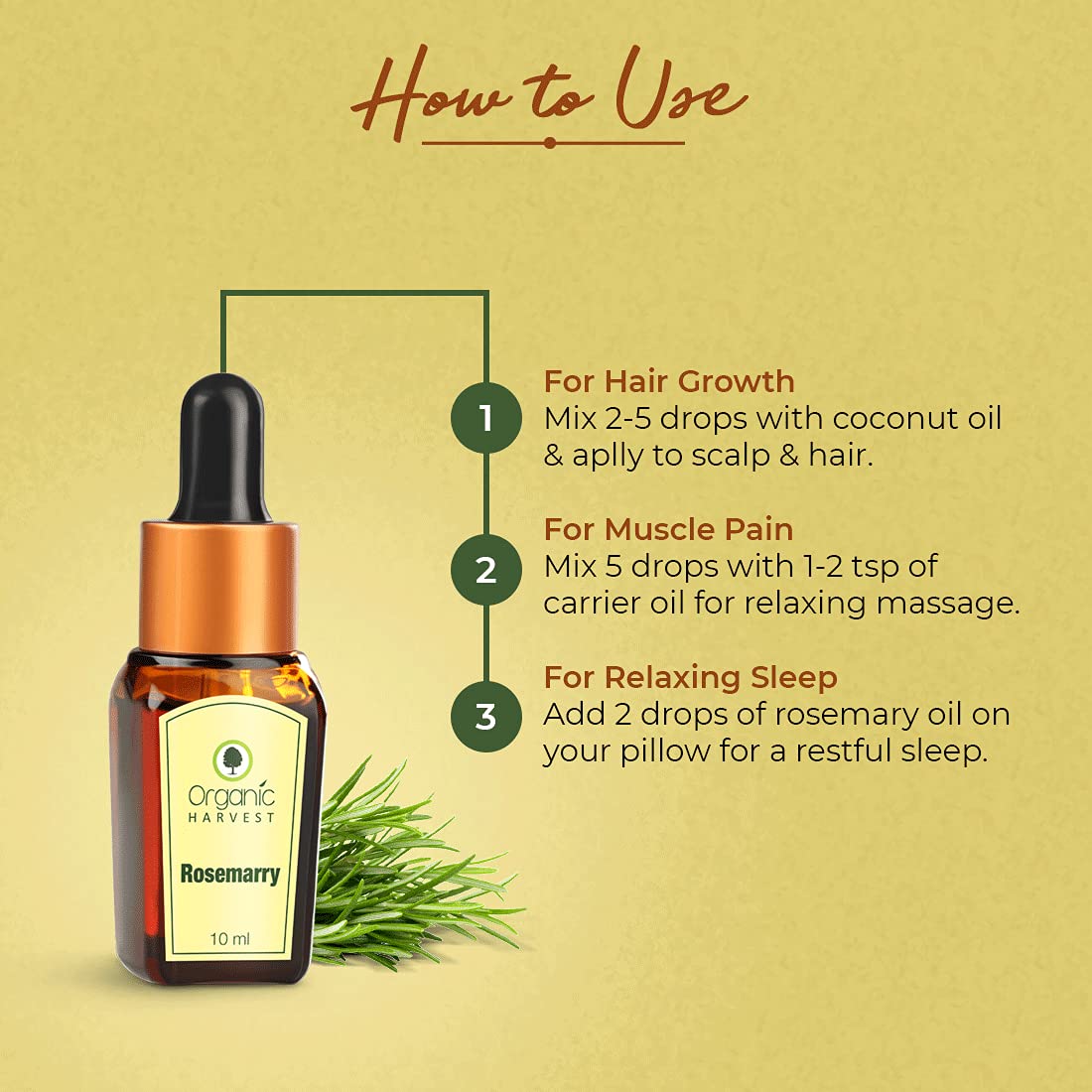 How to Use

1
For Hair Growth
Mix 2-5 drops with coconut oil & aplly to scalp & hair.

2
For Muscle Pain
Mix 5 drops with 1-2 tsp of carrier oil for relaxing massage.

3
For Relaxing Sleep
Add 2 drops of rosemary oil on your pillow for a restful sleep.

Organic
HARVEST
Rosemarry
10 ml