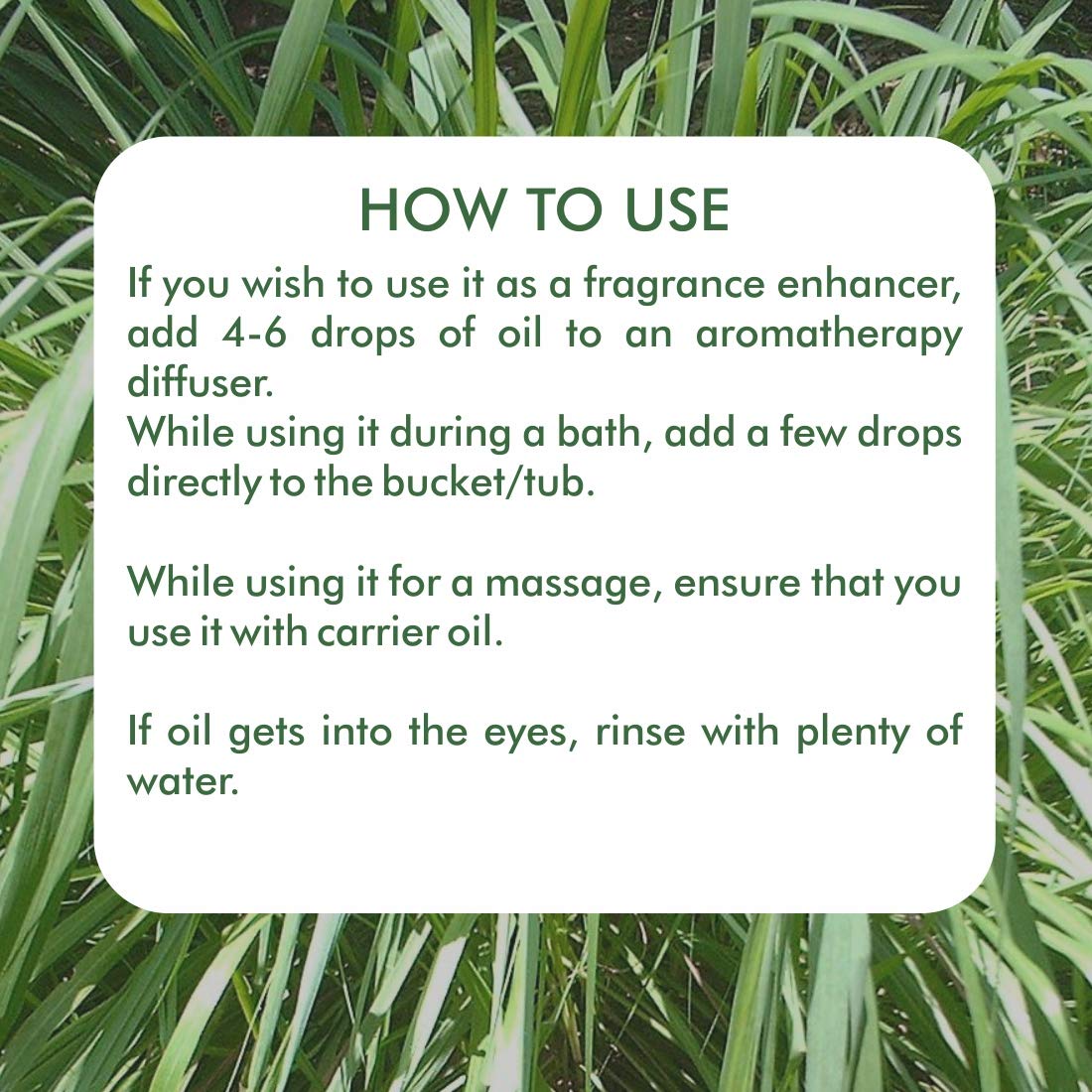 HOW TO USE

If you wish to use it as a fragrance enhancer, add 4-6 drops of oil to an aromatherapy diffuser.
While using it during a bath, add a few drops directly to the bucket/tub.

While using it for a massage, ensure that you use it with carrier oil.

If oil gets into the eyes, rinse with plenty of water.