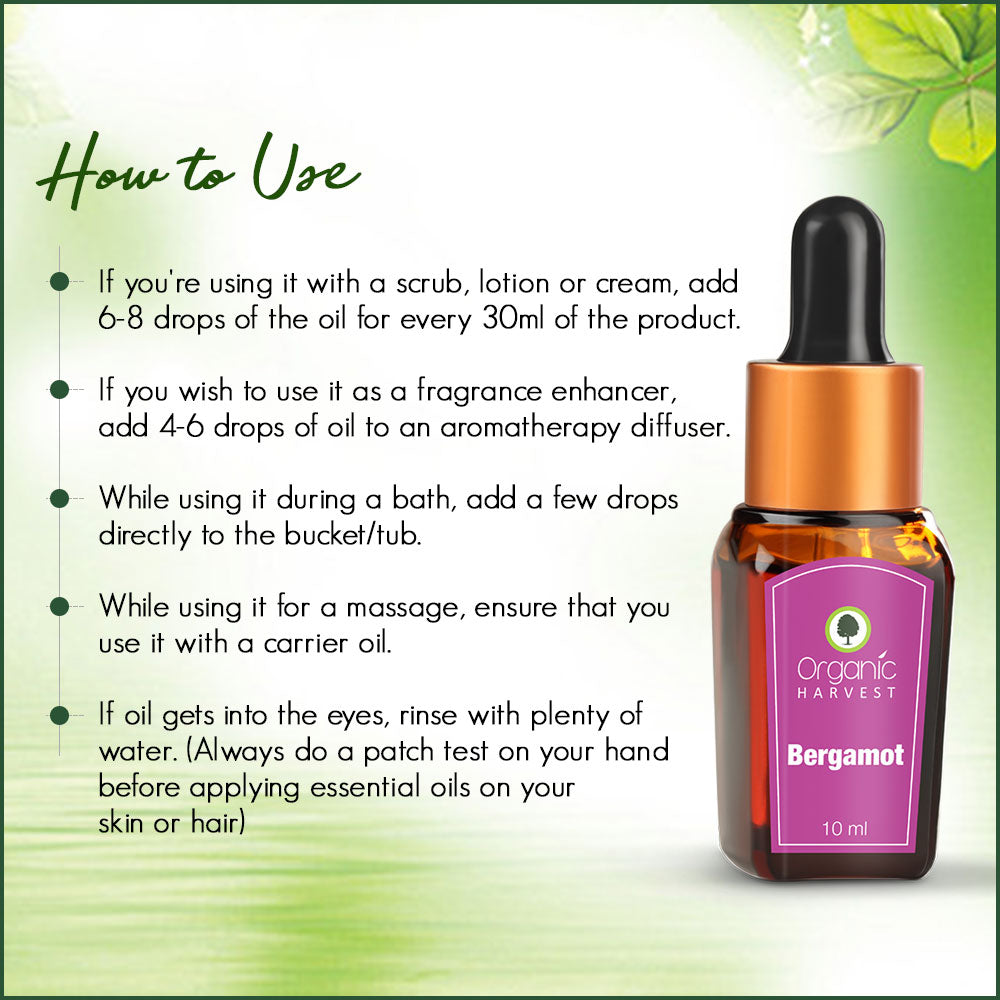 How to Use

If you're using it with a scrub, lotion or cream, add 6-8 drops of the oil for every 30ml of the product.

If you wish to use it as a fragrance enhancer, add 4-6 drops of oil to an aromatherapy diffuser.

While using it during a bath, add a few drops directly to the bucket/tub.

While using it for a massage, ensure that you use it with a carrier oil.

If oil gets into the eyes, rinse with plenty of water. (Always do a patch test on your hand before applying essential oils on your skin or hair)

Organic HARVEST

Bergamot

10 ml