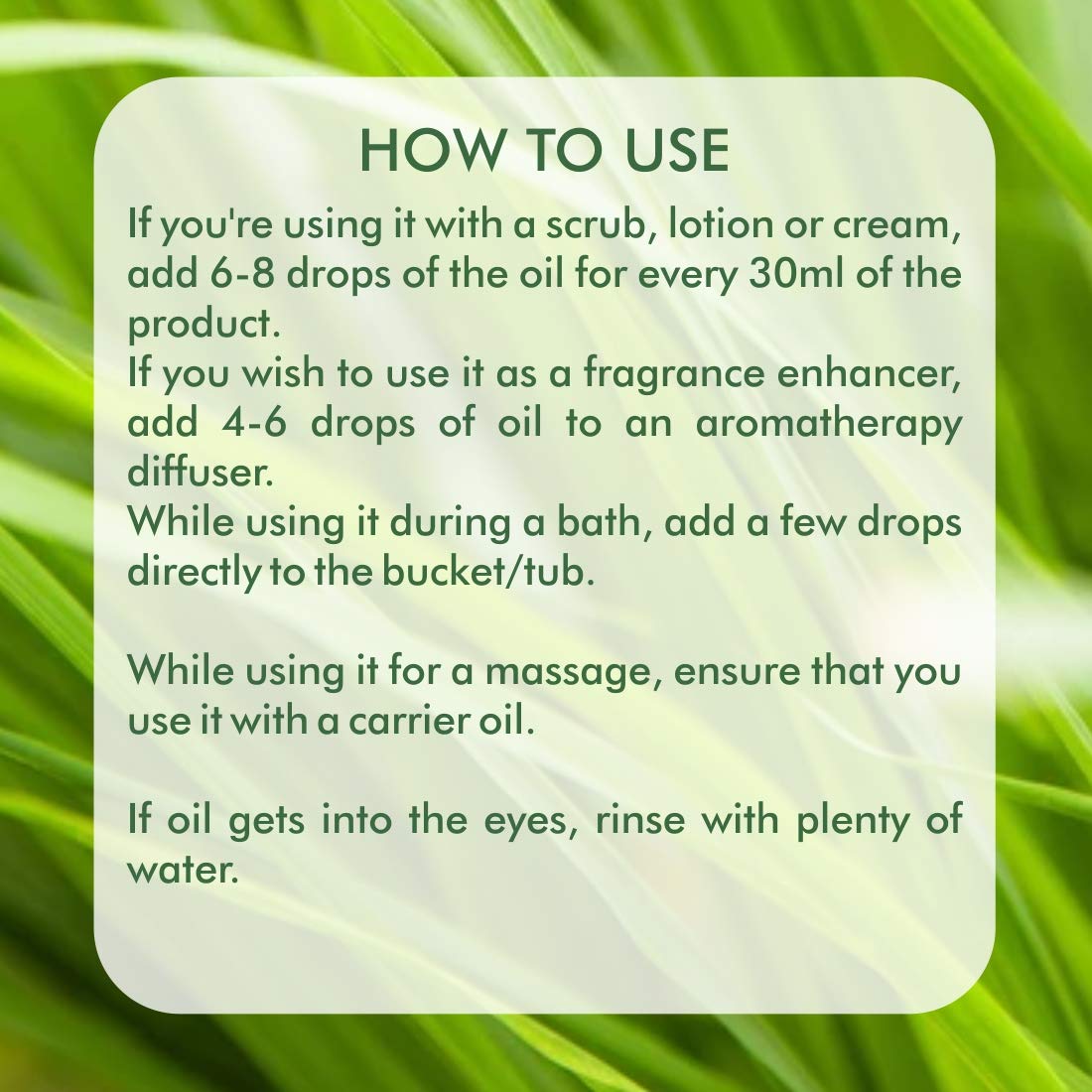 HOW TO USE

If you're using it with a scrub, lotion or cream, add 6-8 drops of the oil for every 30ml of the product.
If you wish to use it as a fragrance enhancer, add 4-6 drops of oil to an aromatherapy diffuser.
While using it during a bath, add a few drops directly to the bucket/tub.

While using it for a massage, ensure that you use it with a carrier oil.

If oil gets into the eyes, rinse with plenty of water.