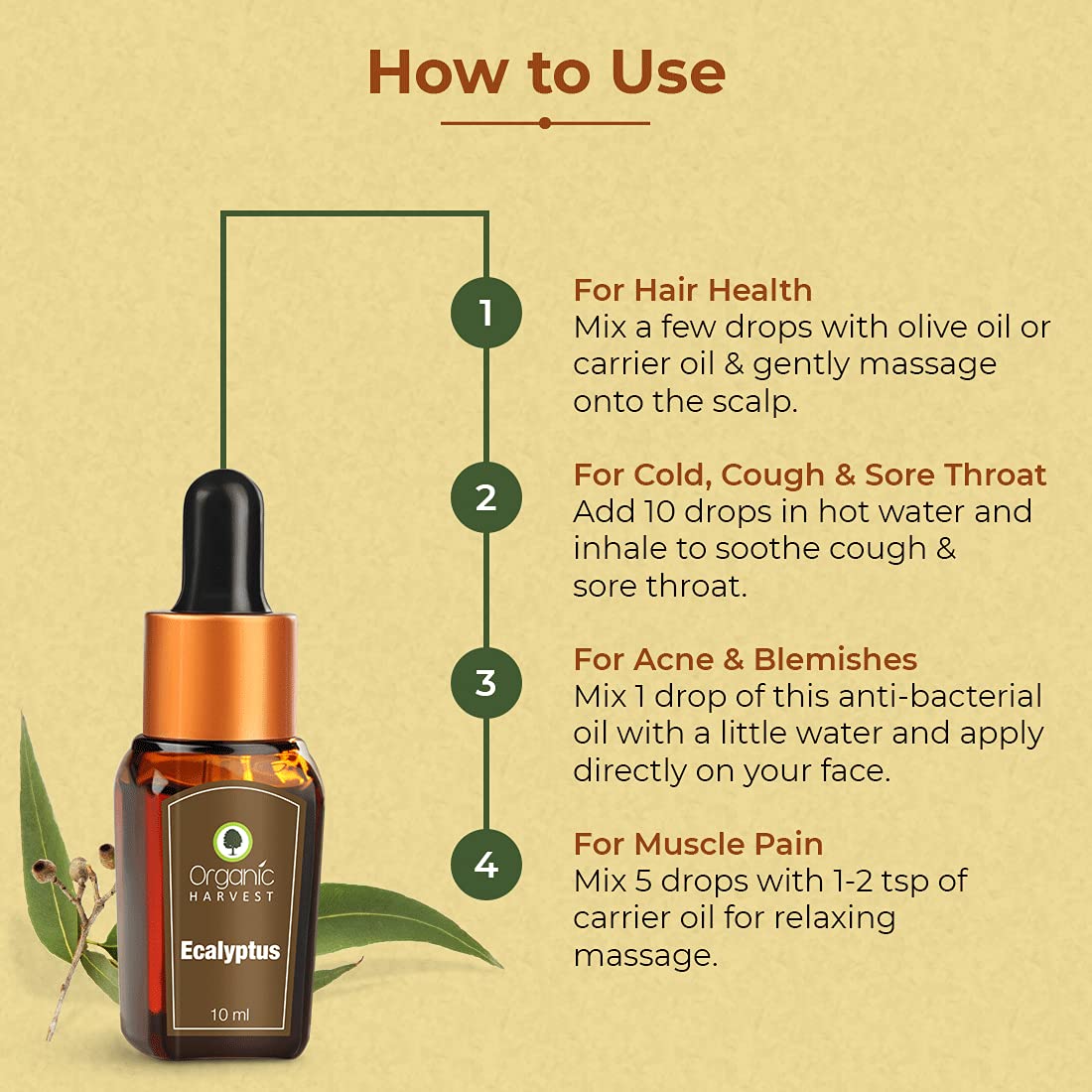 How to Use

1

For Hair Health
Mix a few drops with olive oil or carrier oil & gently massage onto the scalp.

2

For Cold, Cough & Sore Throat
Add 10 drops in hot water and inhale to soothe cough & sore throat.

3

For Acne & Blemishes
Mix 1 drop of this anti-bacterial oil with a little water and apply directly on your face.

4

For Muscle Pain
Mix 5 drops with 1-2 tsp of carrier oil for relaxing massage.

Organic
HARVEST

Ecalyptus

10 ml