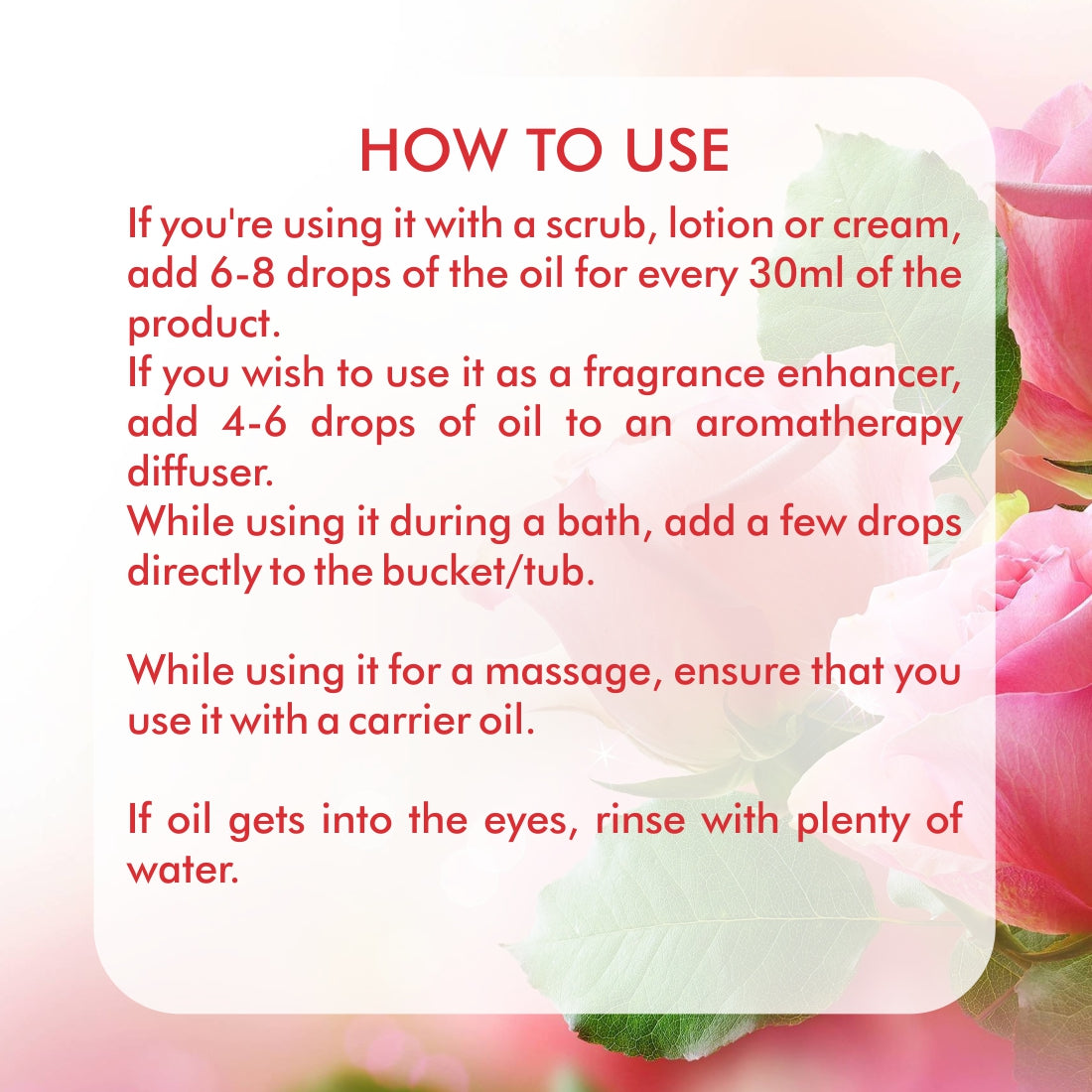 HOW TO USE

If you're using it with a scrub, lotion or cream, add 6-8 drops of the oil for every 30ml of the product.
If you wish to use it as a fragrance enhancer, add 4-6 drops of oil to an aromatherapy diffuser.
While using it during a bath, add a few drops directly to the bucket/tub.

While using it for a massage, ensure that you use it with a carrier oil.

If oil gets into the eyes, rinse with plenty of water.