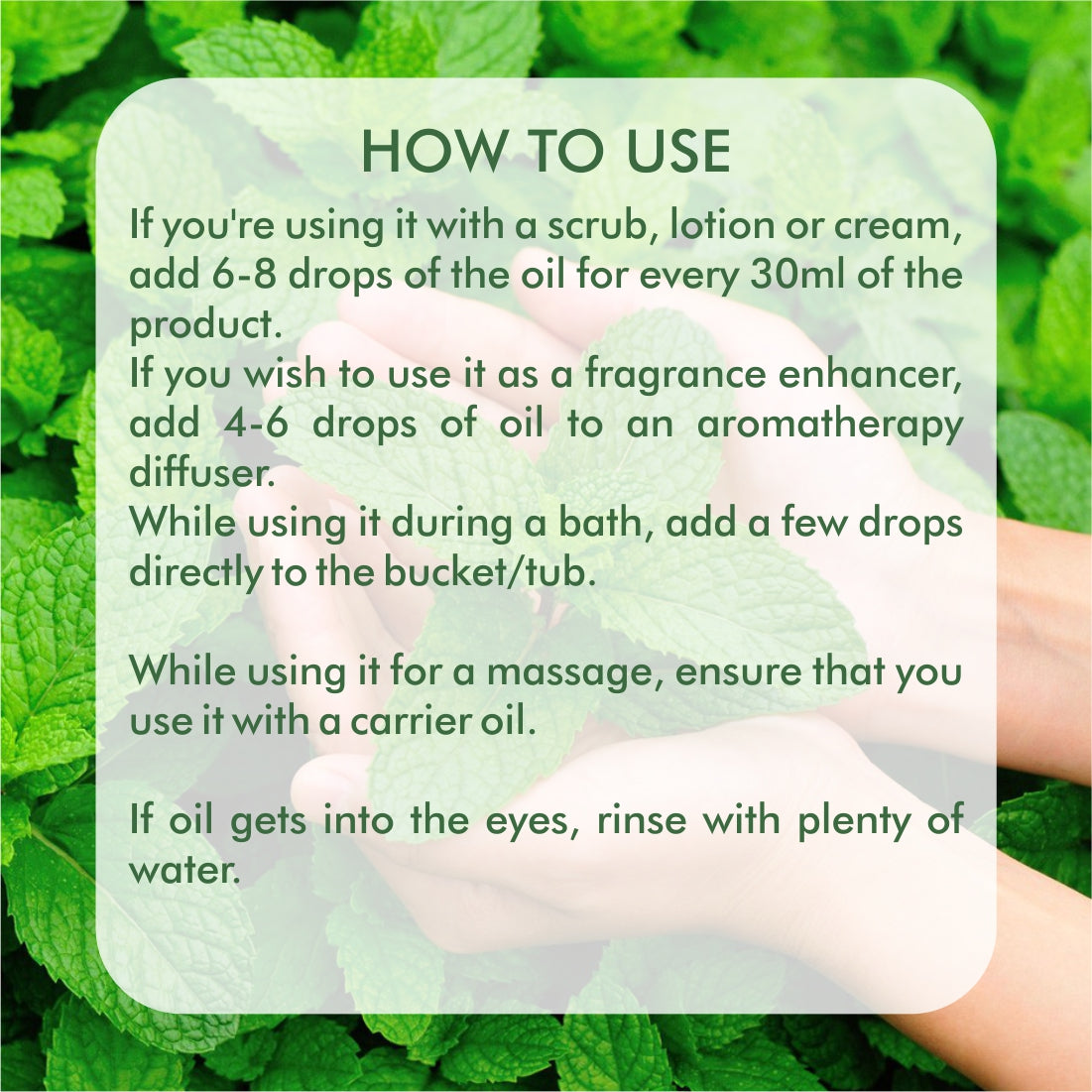 HOW TO USE

If you're using it with a scrub, lotion or cream, add 6-8 drops of the oil for every 30ml of the product.
If you wish to use it as a fragrance enhancer, add 4-6 drops of oil to an aromatherapy diffuser.
While using it during a bath, add a few drops directly to the bucket/tub.

While using it for a massage, ensure that you use it with a carrier oil.

If oil gets into the eyes, rinse with plenty of water.