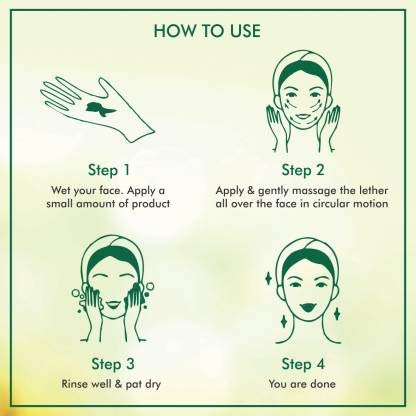 HOW TO USE

Step 1
Wet your face. Apply a small amount of product

Step 2
Apply & gently massage the lether all over the face in circular motion

Step 3
Rinse well & pat dry

Step 4
You are done