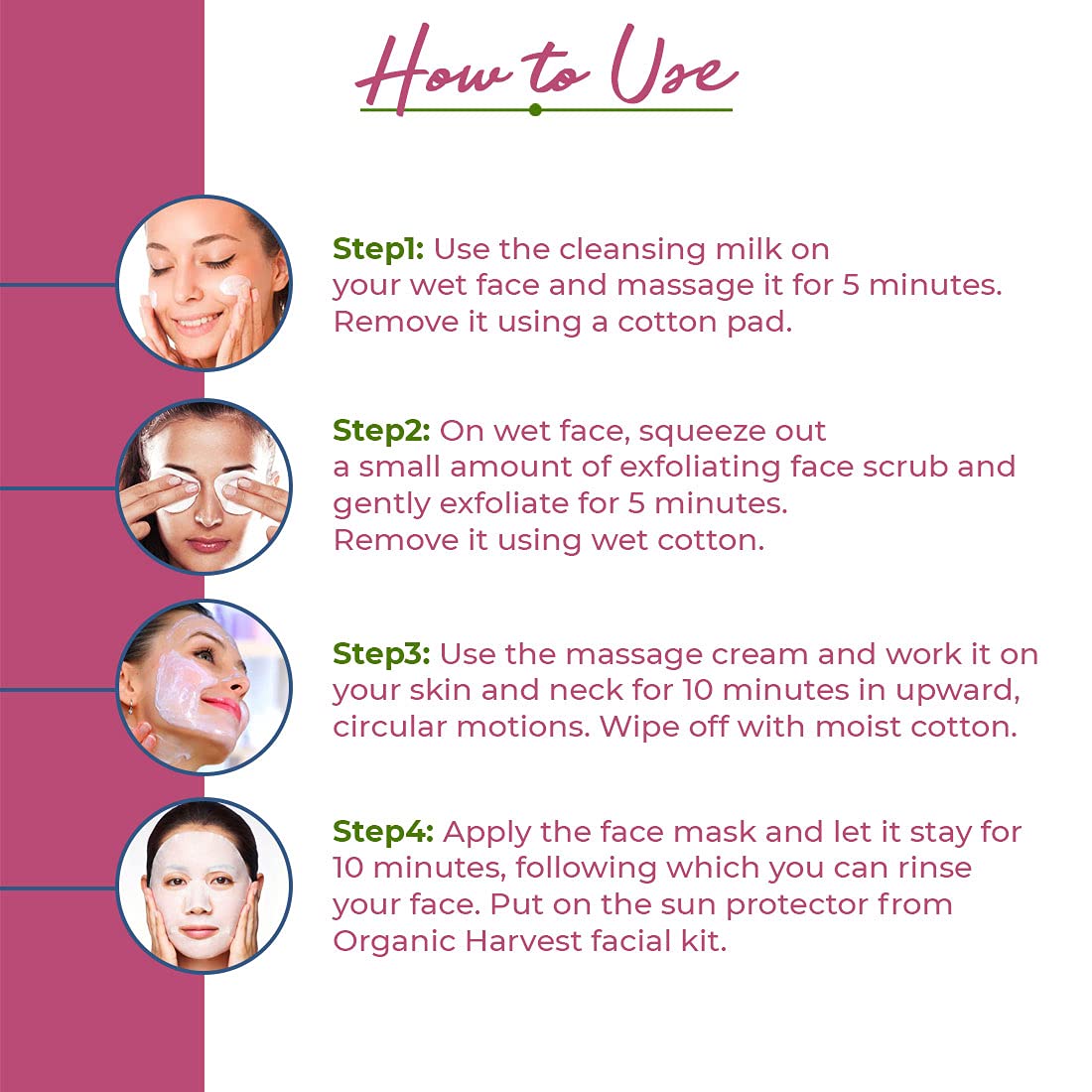 How to Use

Step1: Use the cleansing milk on your wet face and massage it for 5 minutes. Remove it using a cotton pad.

Step2: On wet face, squeeze out a small amount of exfoliating face scrub and gently exfoliate for 5 minutes.
Remove it using wet cotton.

Step3: Use the massage cream and work it on your skin and neck for 10 minutes in upward, circular motions. Wipe off with moist cotton.

Step4: Apply the face mask and let it stay for 10 minutes, following which you can rinse your face. Put on the sun protector from Organic Harvest facial kit.