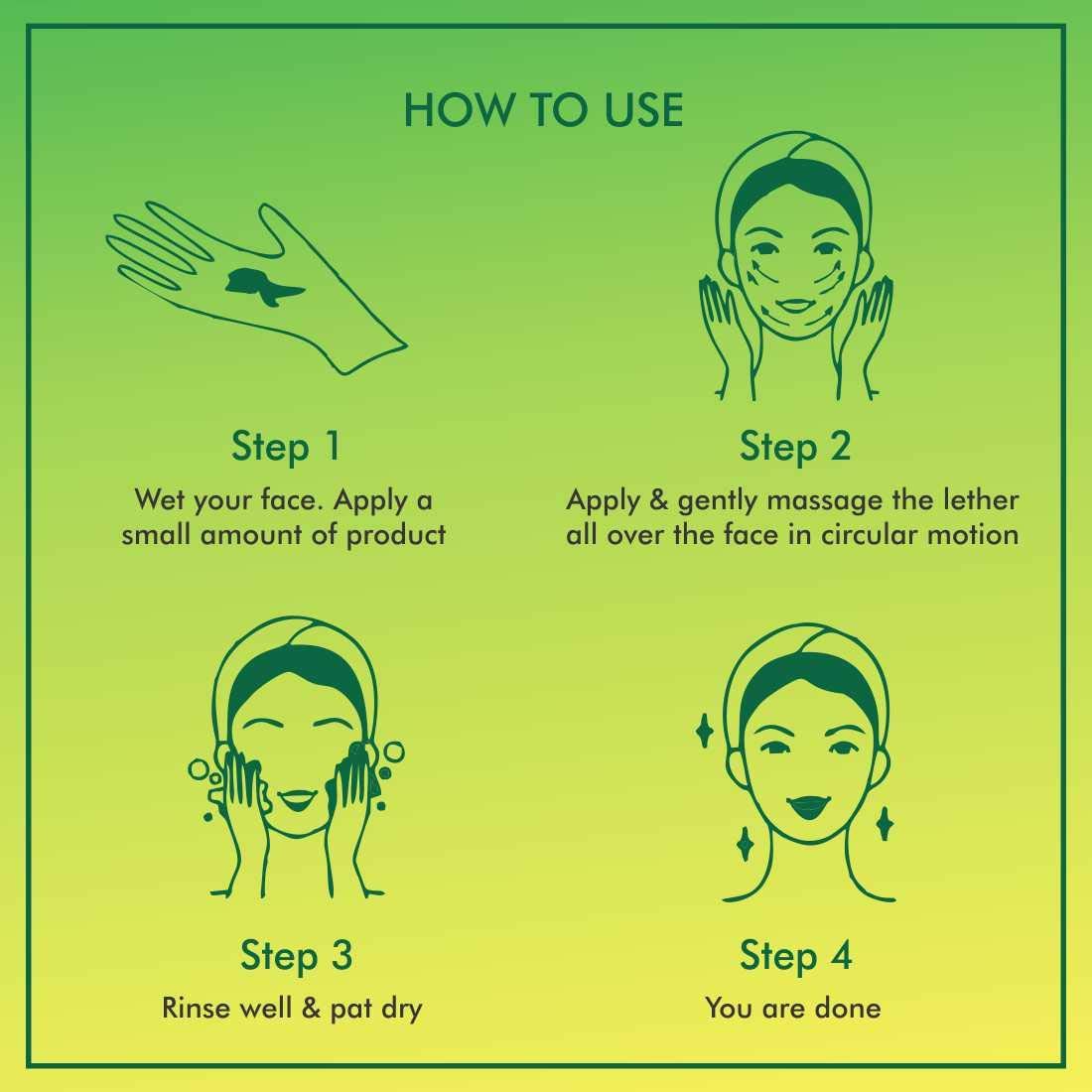 HOW TO USE

Step 1
Wet your face. Apply a small amount of product

Step 2
Apply & gently massage the lether all over the face in circular motion

Step 3
Rinse well & pat dry

Step 4
You are done