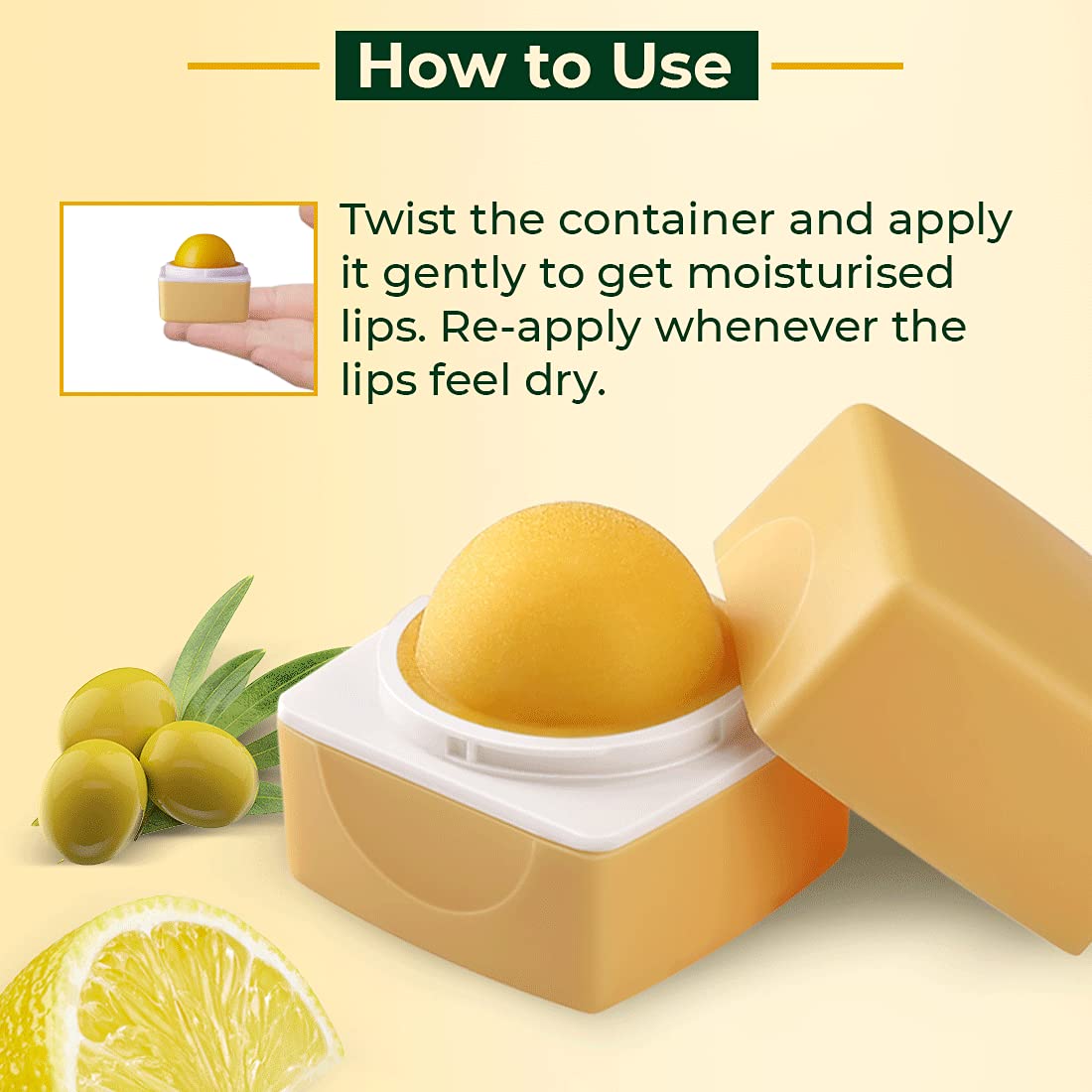 How to Use

Twist the container and apply it gently to get moisturised lips. Re-apply whenever the lips feel dry.