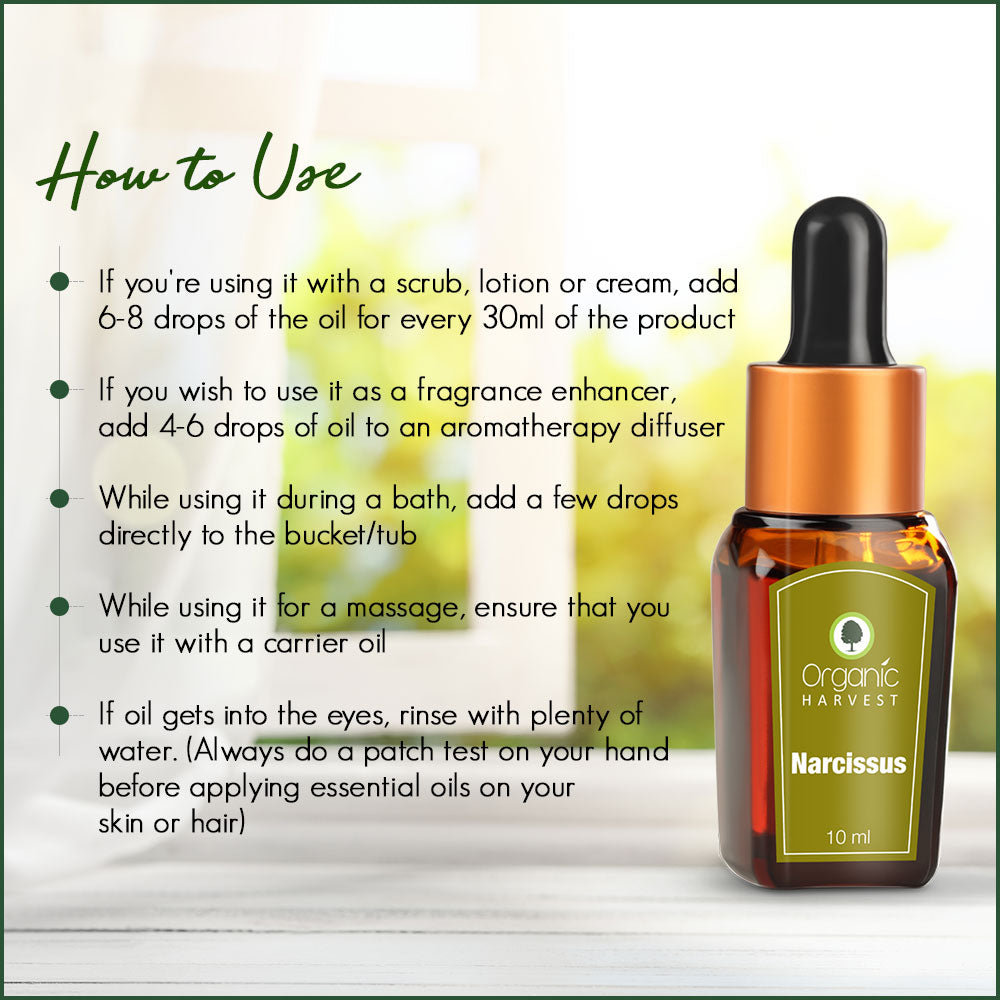 How to Use

If you're using it with a scrub, lotion or cream, add 6-8 drops of the oil for every 30ml of the product

If you wish to use it as a fragrance enhancer, add 4-6 drops of oil to an aromatherapy diffuser

While using it during a bath, add a few drops directly to the bucket/tub

While using it for a massage, ensure that you use it with a carrier oil

If oil gets into the eyes, rinse with plenty of water. (Always do a patch test on your hand before applying essential oils on your skin or hair)

Organic HARVEST

Narcissus

10 ml