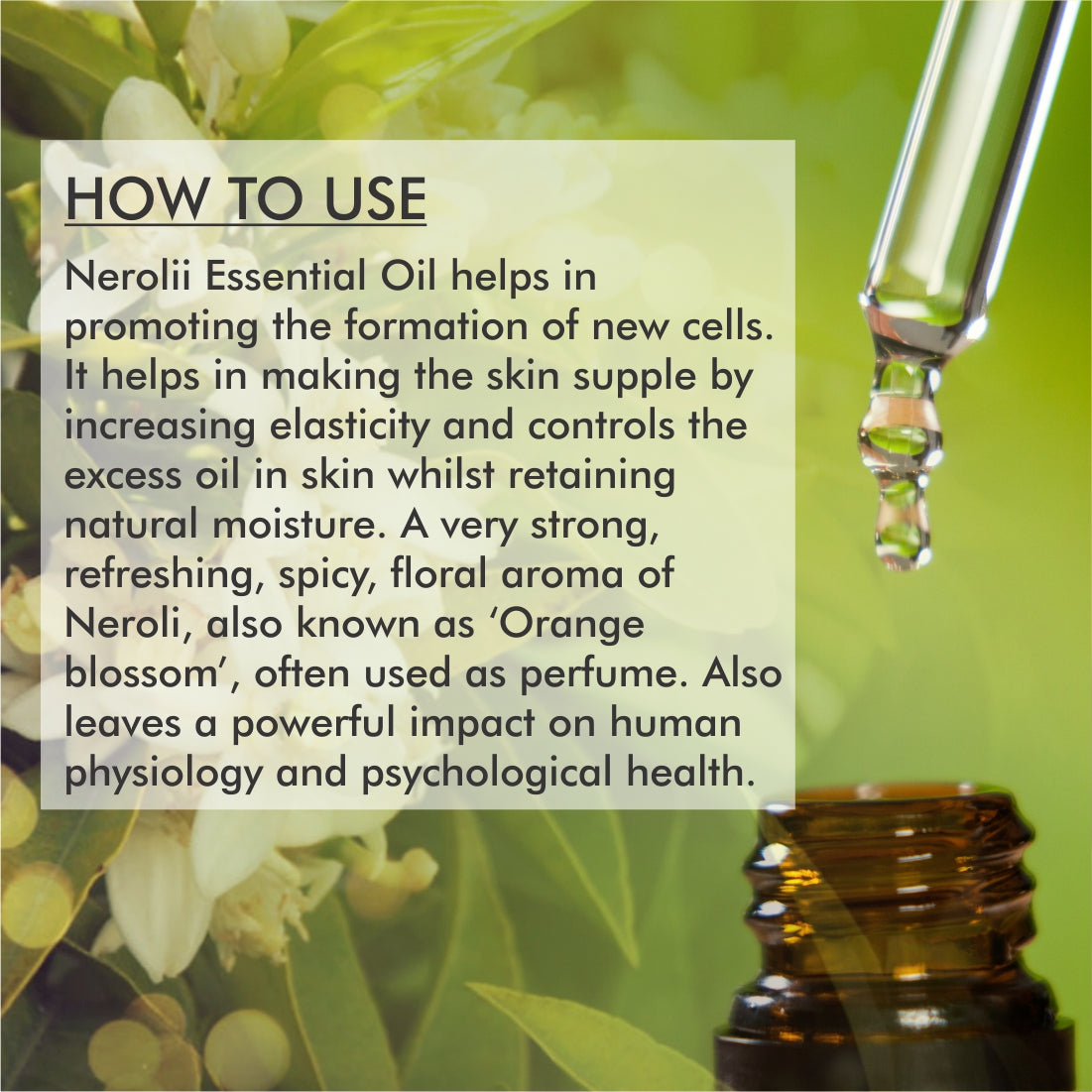 HOW TO USE

Nerolii Essential Oil helps in promoting the formation of new cells. It helps in making the skin supple by increasing elasticity and controls the excess oil in skin whilst retaining natural moisture. A very strong, refreshing, spicy, floral aroma of Neroli, also known as ‘Orange blossom’, often used as perfume. Also leaves a powerful impact on human physiology and psychological health.