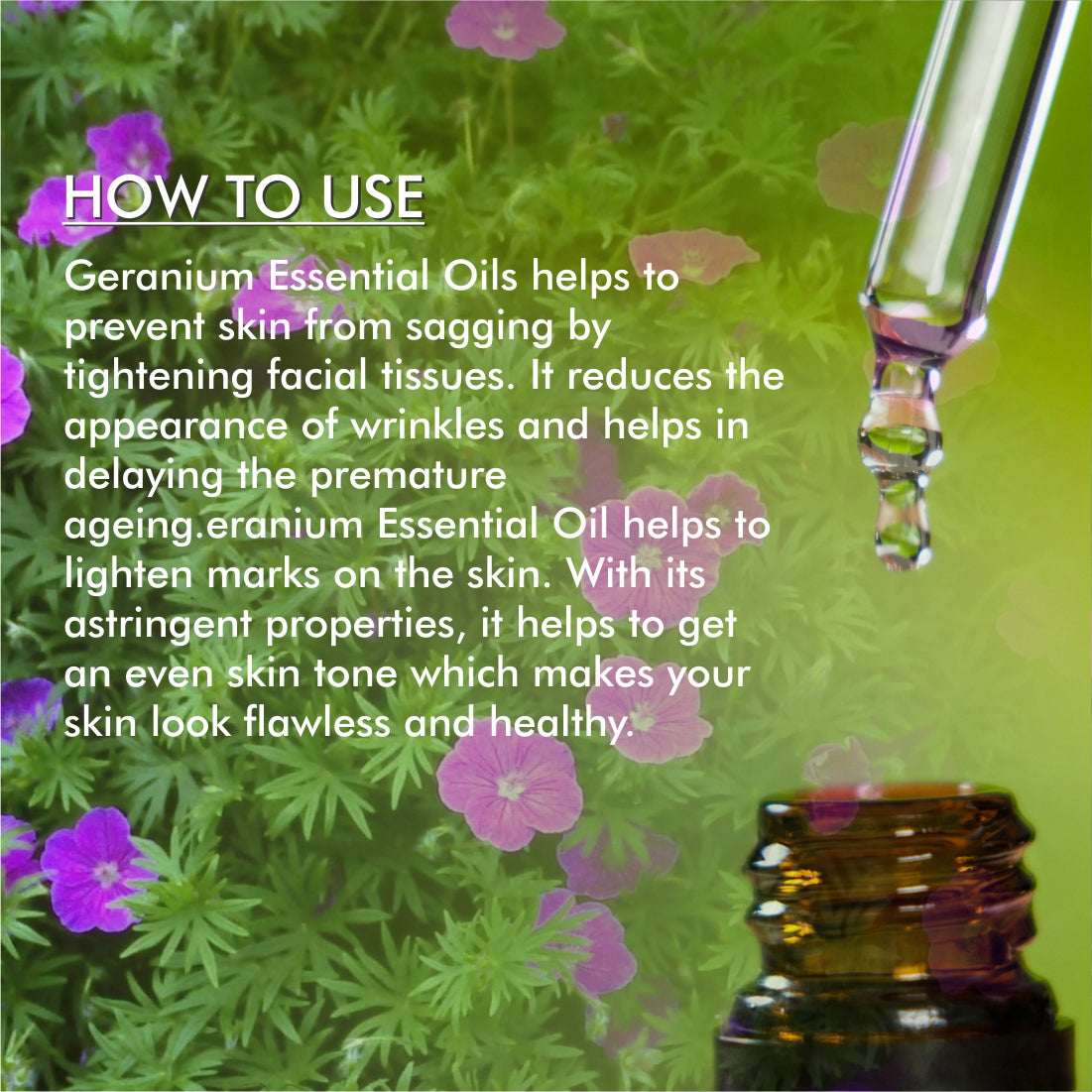 HOW TO USE

Geranium Essential Oils helps to prevent skin from sagging by tightening facial tissues. It reduces the appearance of wrinkles and helps in delaying the premature ageing.eranium Essential Oil helps to lighten marks on the skin. With its astringent properties, it helps to get an even skin tone which makes your skin look flawless and healthy.