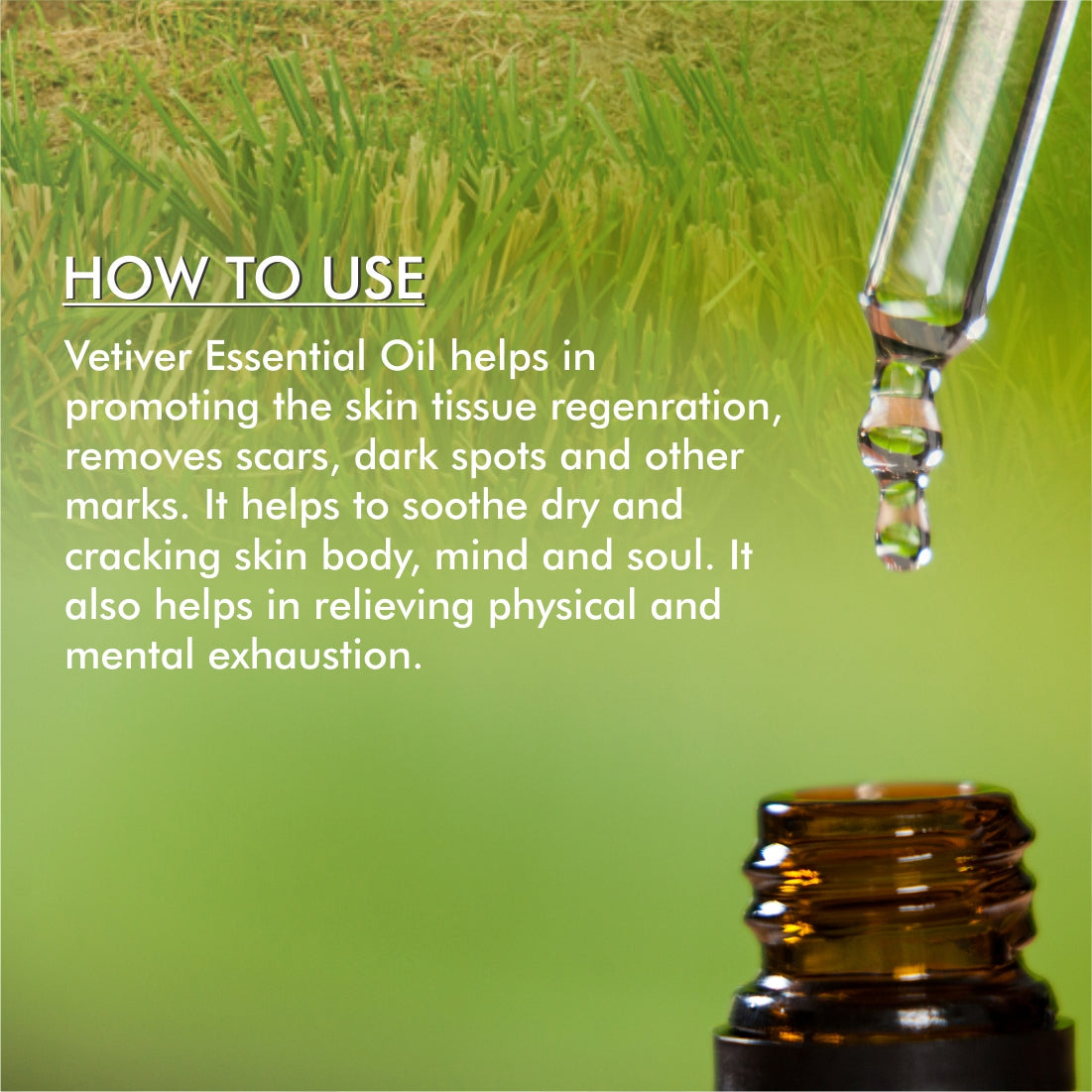 HOW TO USE

Vetiver Essential Oil helps in promoting the skin tissue regenration, removes scars, dark spots and other marks. It helps to soothe dry and cracking skin body, mind and soul. It also helps in relieving physical and mental exhaustion.