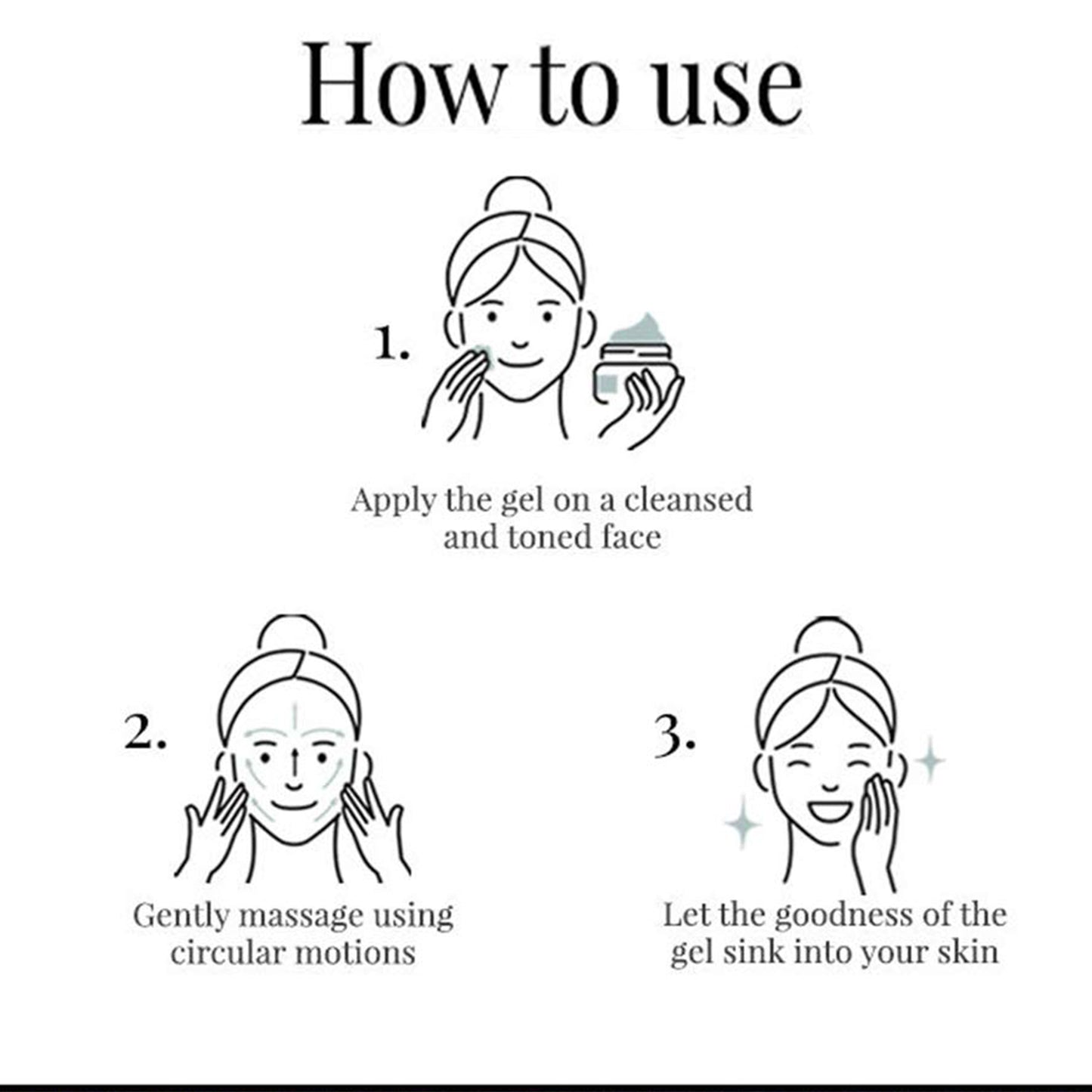 How to use

1.

Apply the gel on a cleansed and toned face

2.

Gently massage using circular motions

3.

Let the goodness of the gel sink into your skin