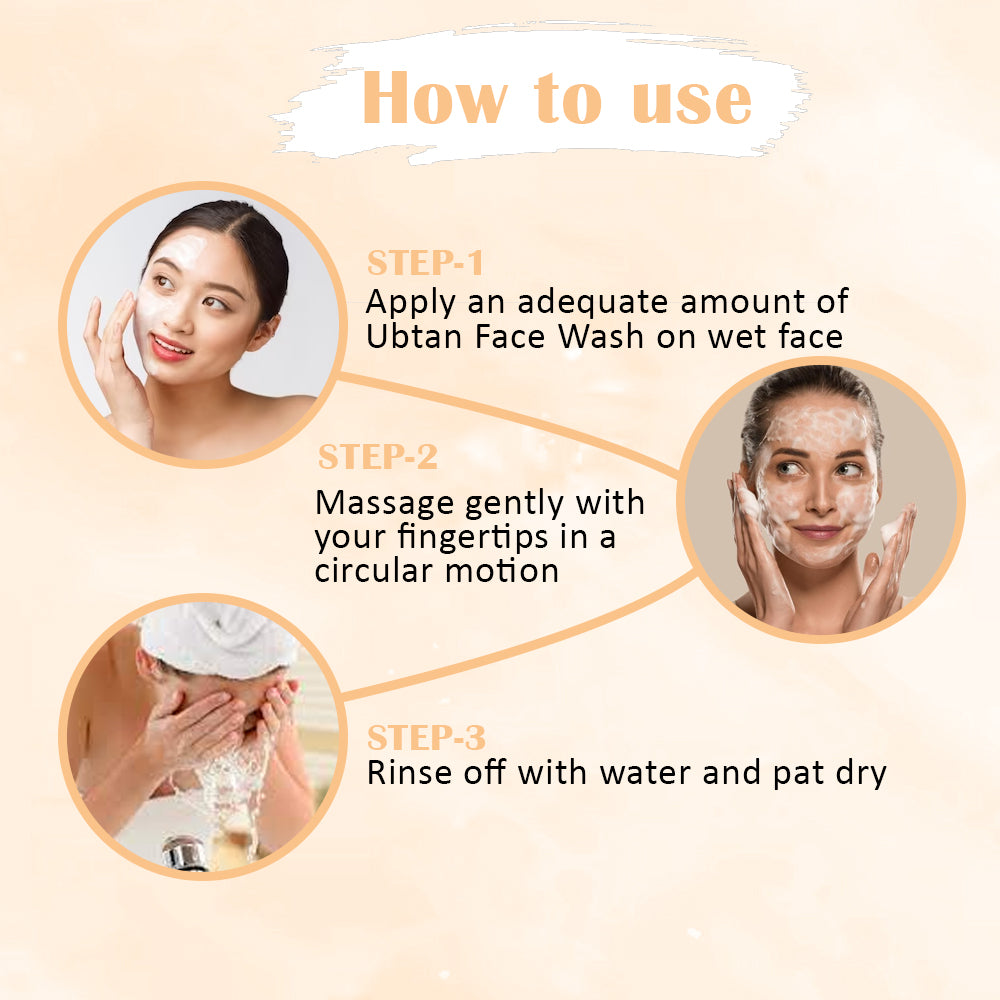 How to use

STEP-1
Apply an adequate amount of Ubtan Face Wash on wet face

STEP-2
Massage gently with your fingertips in a circular motion

STEP-3
Rinse off with water and pat dry