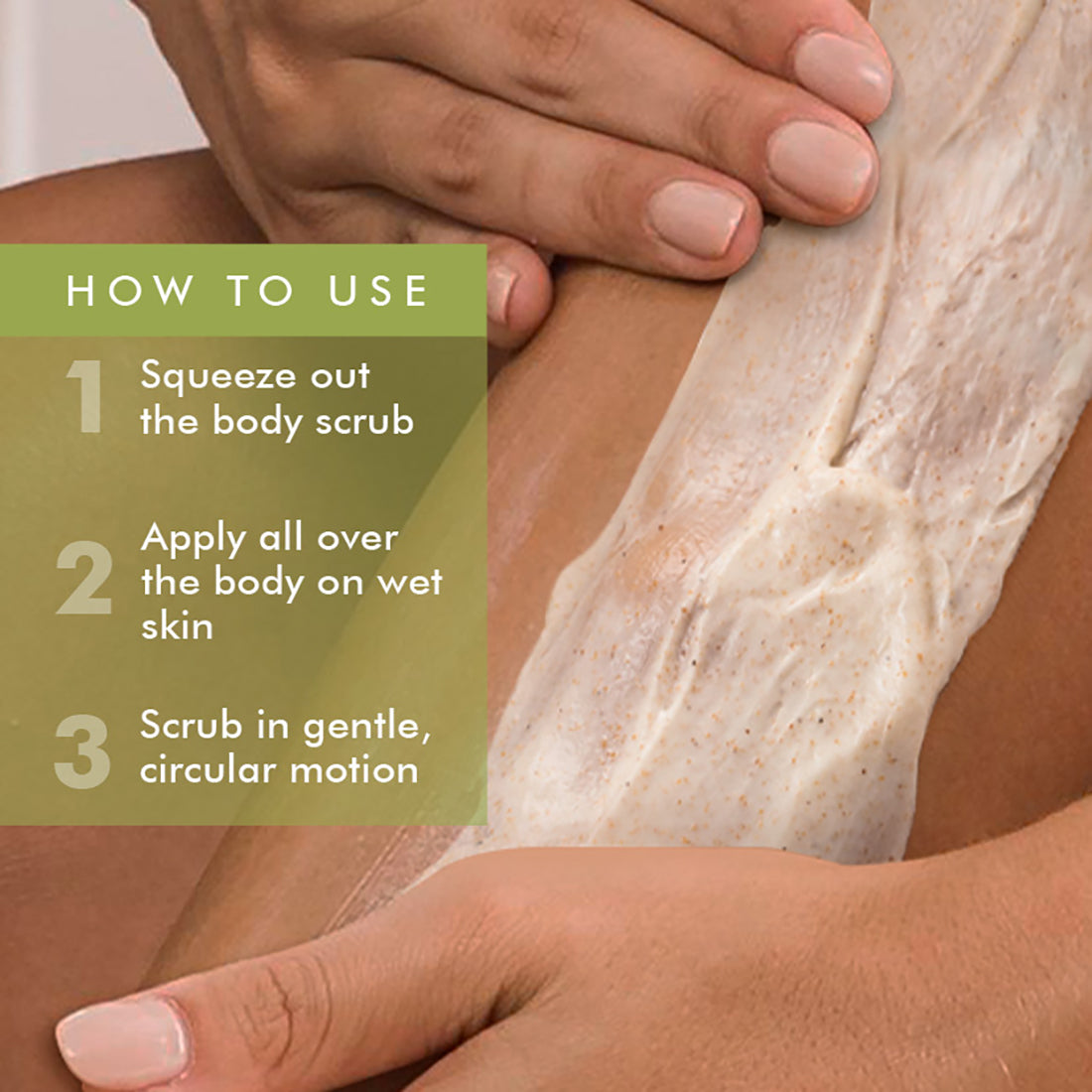 HOW TO USE

1 Squeeze out the body scrub

2 Apply all over the body on wet skin

3 Scrub in gentle, circular motion