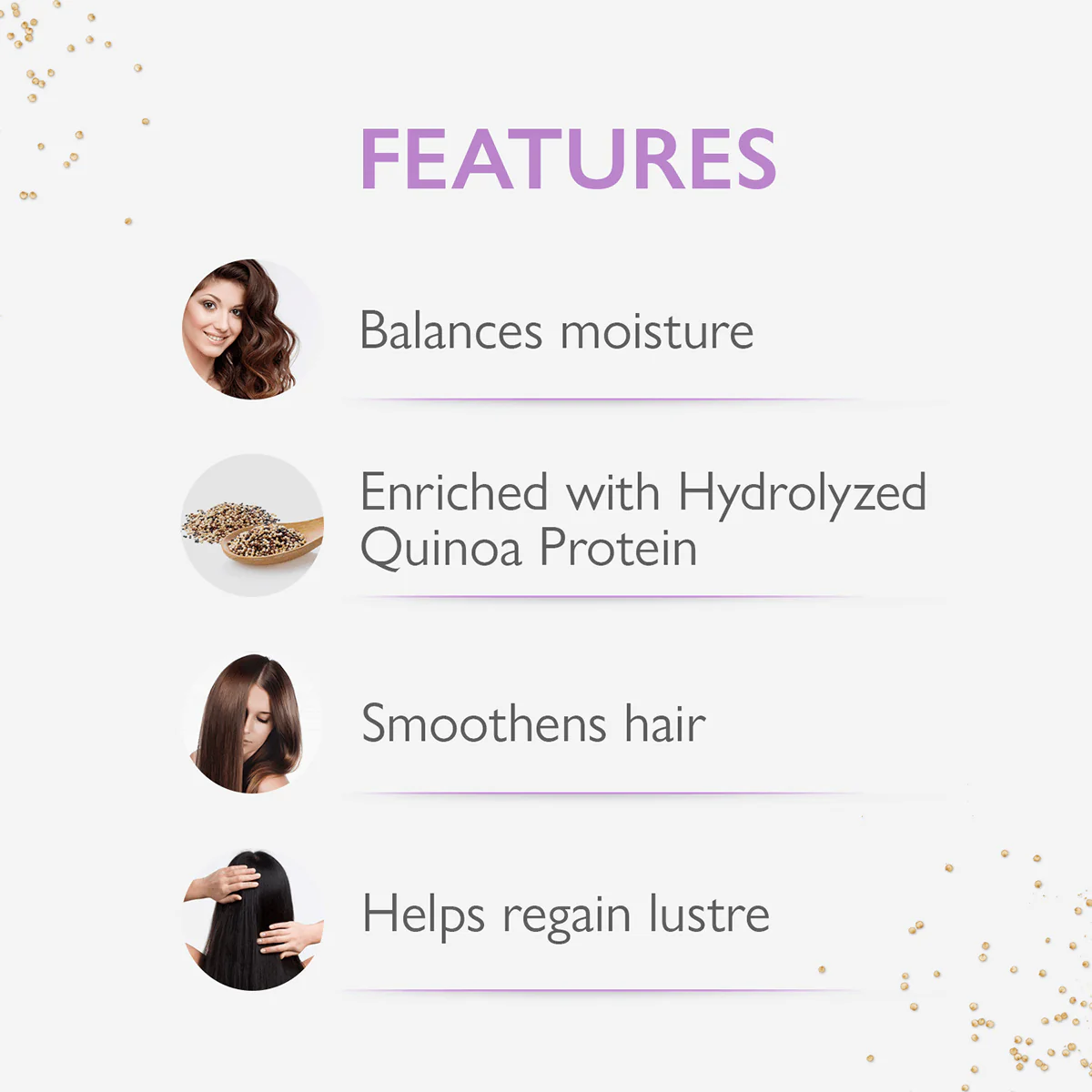 FEATURES

Balances moisture

Enriched with Hydrolyzed Quinoa Protein

Smoothens hair

Helps regain lustre