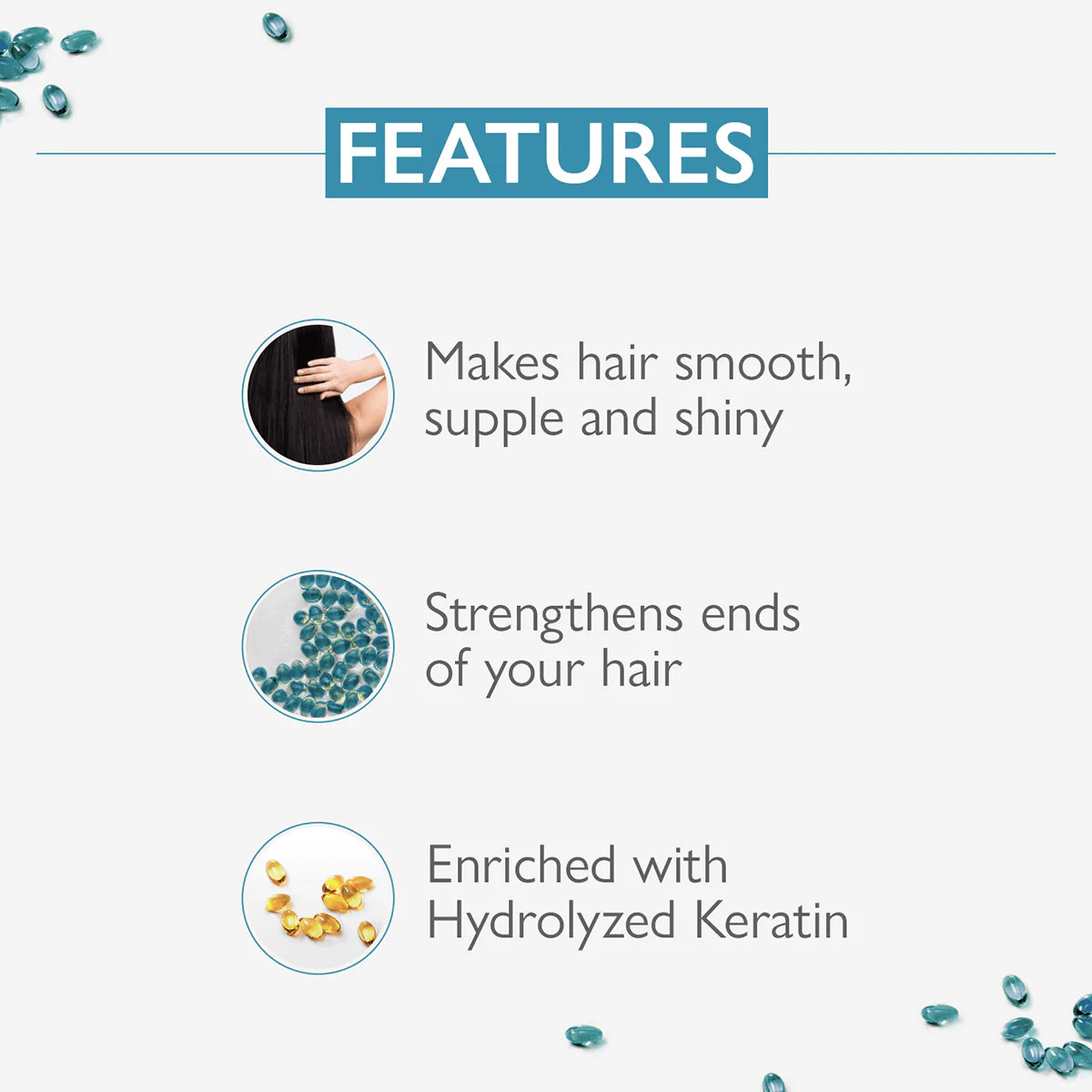 FEATURES

Makes hair smooth, supple and shiny

Strengthens ends of your hair

Enriched with Hydrolyzed Keratin