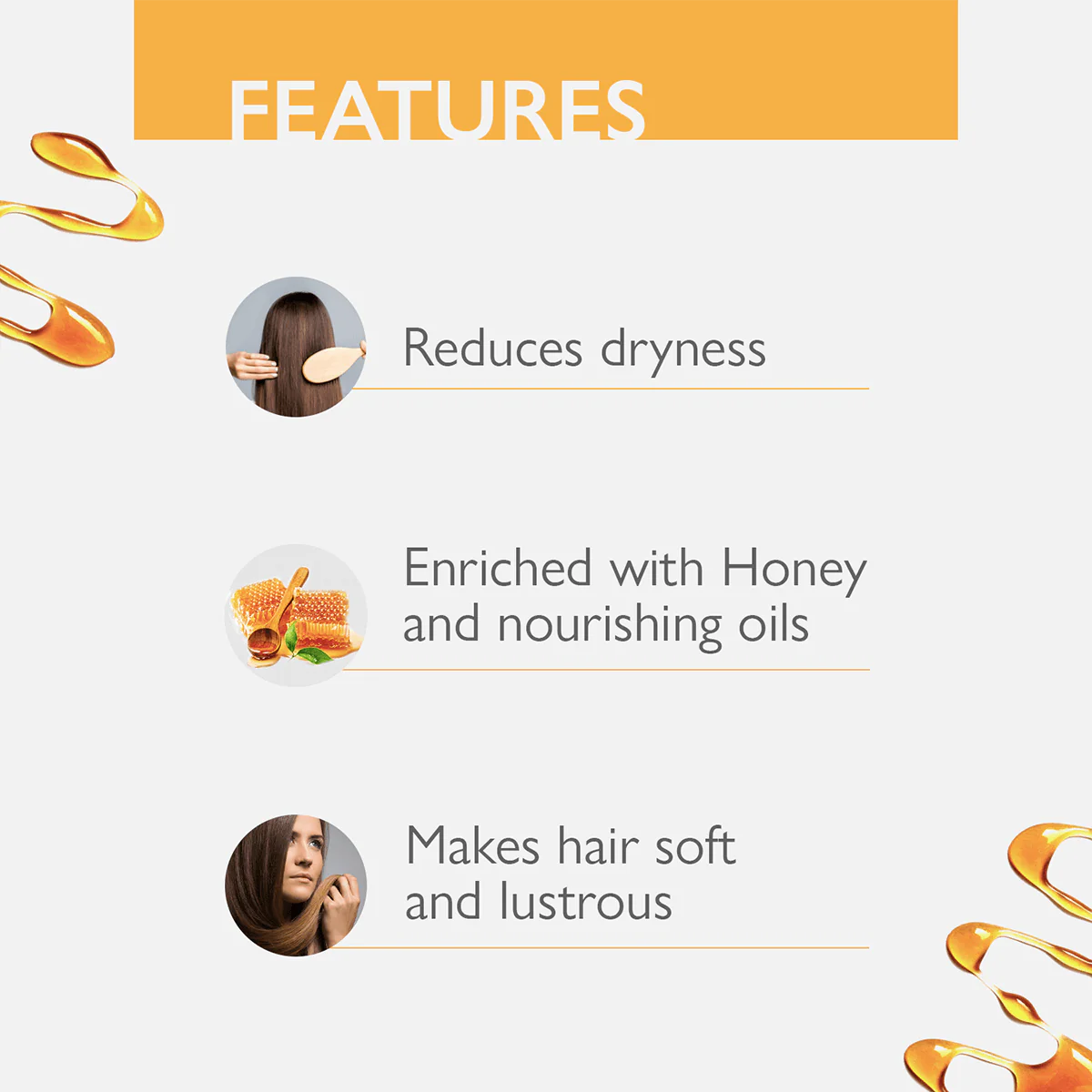 FEATURES

Reduces dryness

Enriched with Honey and nourishing oils

Makes hair soft and lustrous