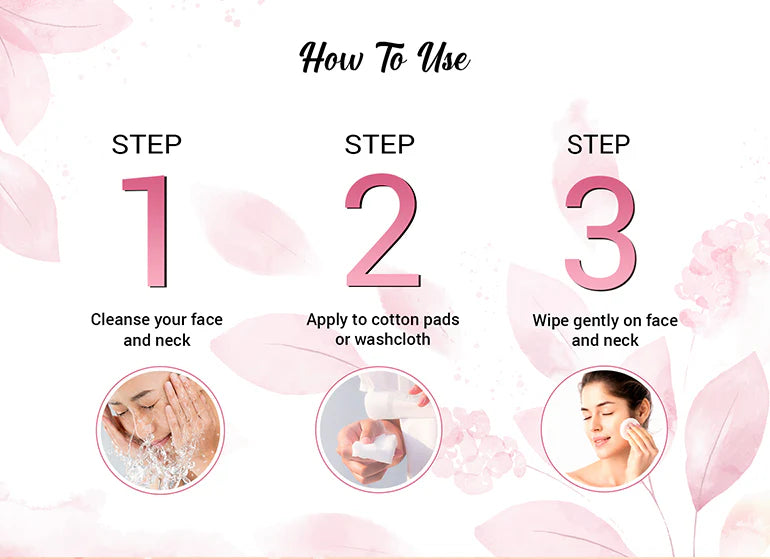 How To Use

STEP
1
Cleanse your face and neck

STEP
2
Apply to cotton pads or washcloth

STEP
3
Wipe gently on face and neck