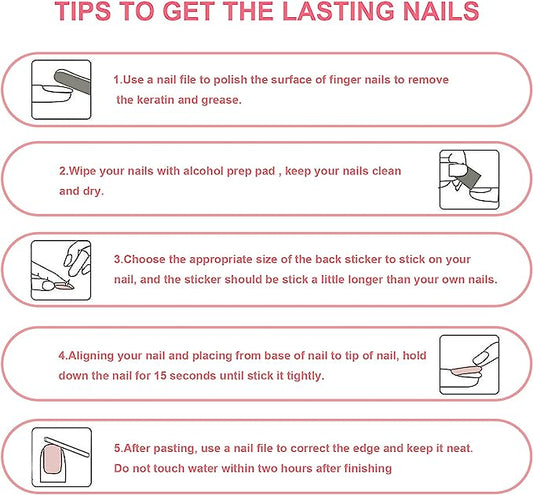 TIPS TO GET THE LASTING NAILS

1.Use a nail file to polish the surface of finger nails to remove the keratin and grease.

2.Wipe your nails with alcohol prep pad , keep your nails clean and dry.

3.Choose the appropriate size of the back sticker to stick on your nail, and the sticker should be stick a little longer than your own nails.

4.Aligning your nail and placing from base of nail to tip of nail, hold down the nail for 15 seconds until stick it tightly.

5.After pasting, use a nail file to correct the edge and keep it neat. Do not touch water within two hours after finishing