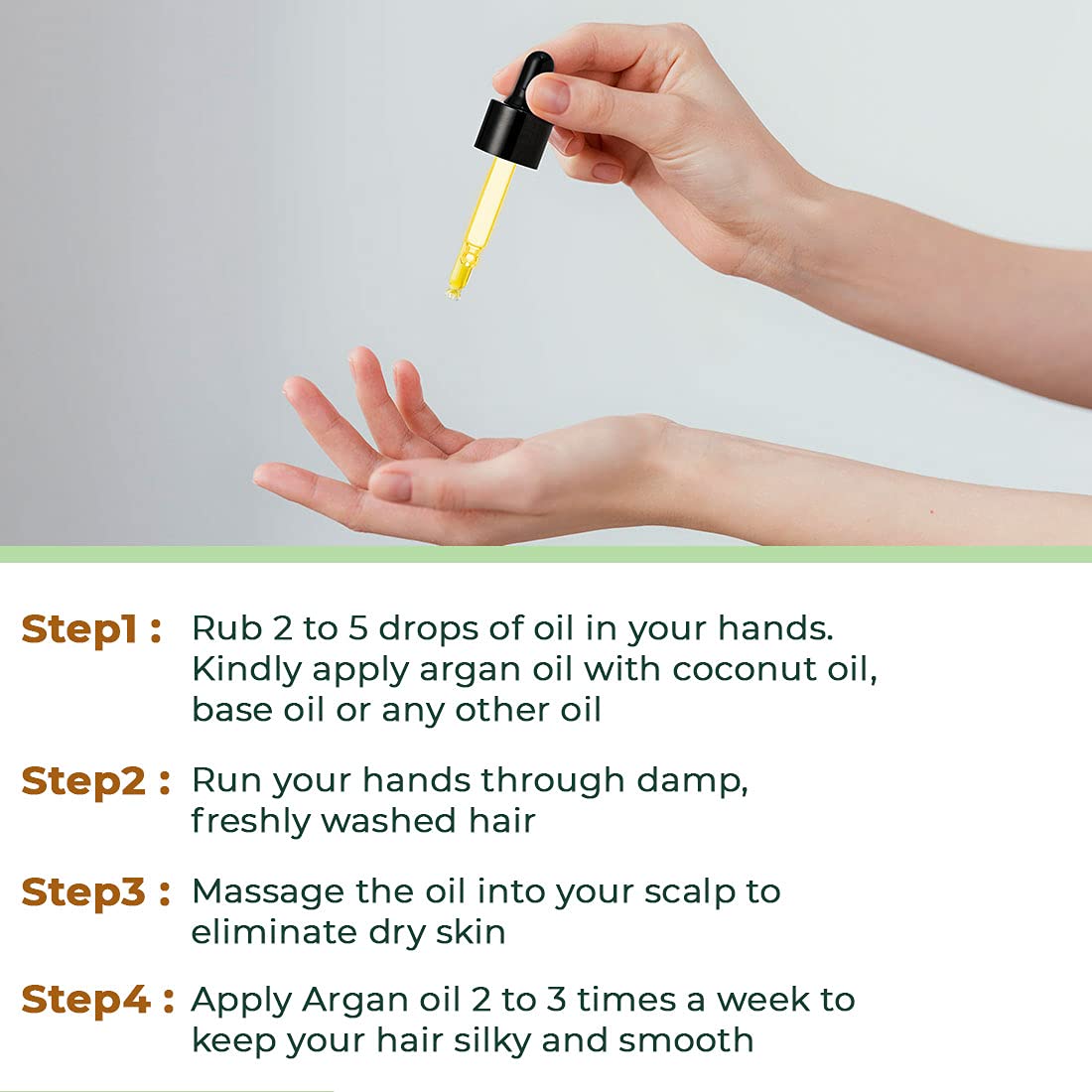 Step1 : Rub 2 to 5 drops of oil in your hands. Kindly apply argan oil with coconut oil, base oil or any other oil

Step2 : Run your hands through damp, freshly washed hair

Step3 : Massage the oil into your scalp to eliminate dry skin

Step4 : Apply Argan oil 2 to 3 times a week to keep your hair silky and smooth